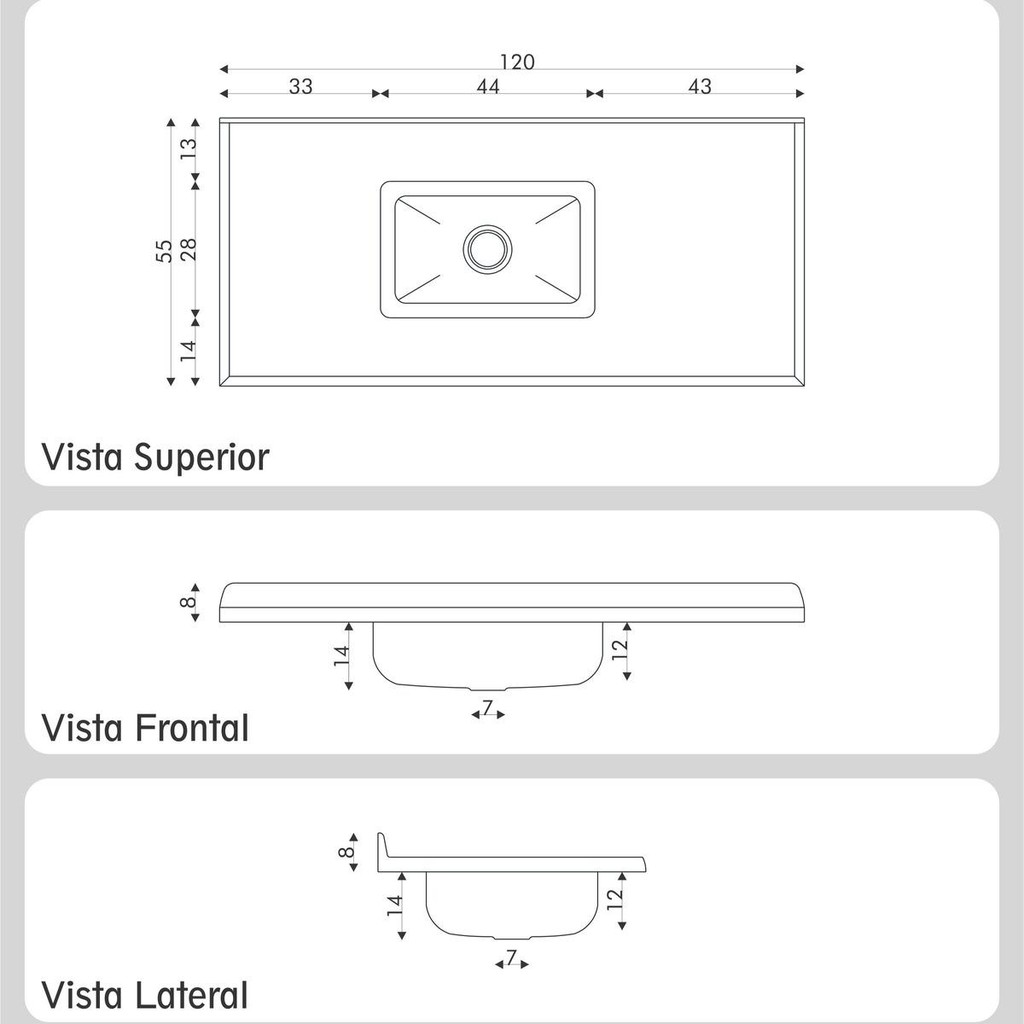 120
33
44
43
55
13
28
14

Vista Superior

8
14
12
7

Vista Frontal

8
14
12
7

Vista Lateral