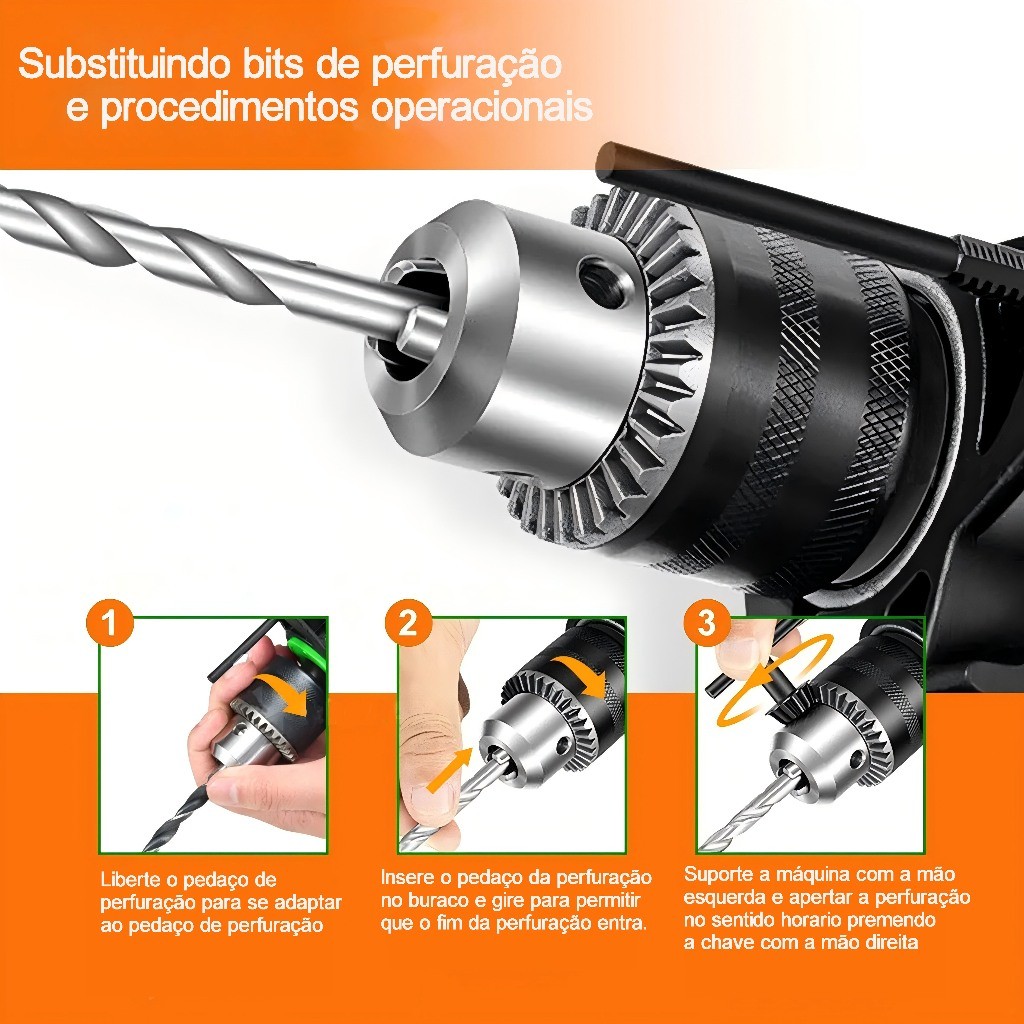 Substituindo bits de perfuração
e procedimentos operacionais

1

Liberte o pedaço de perfuração para se adaptar ao pedaço de perfuração

2

Insere o pedaço da perfuração no buraco e gire para permitir que o fim da perfuração entra.

3

Suporte a máquina com a mão esquerda e apertar a perfuração no sentido horario premendo a chave com a mão direita