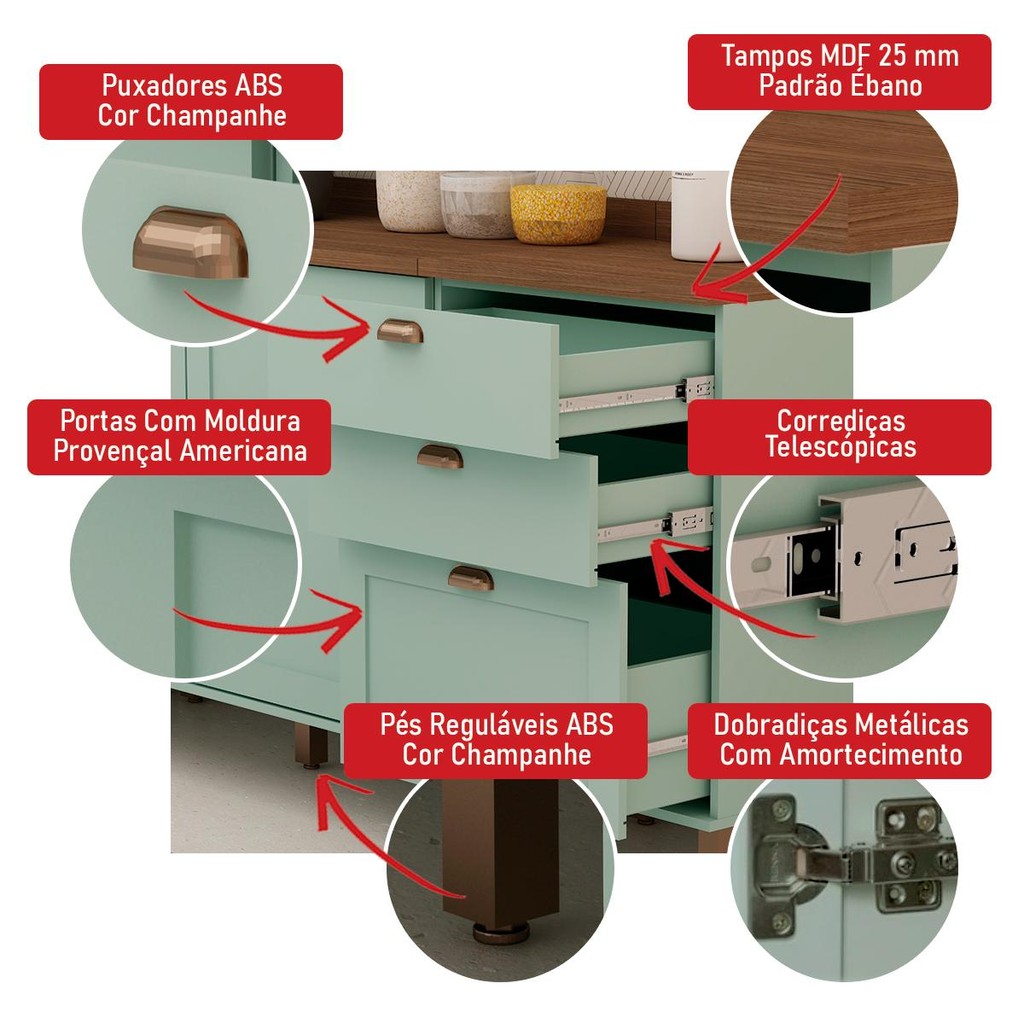 Puxadores ABS
Cor Champanhe

Tampos MDF 25 mm
Padrão Ébano

Portas Com Moldura
Provençal Americana

Corrediças
Telescópicas

Pés Reguláveis ABS
Cor Champanhe

Dobradiças Metálicas
Com Amortecimento