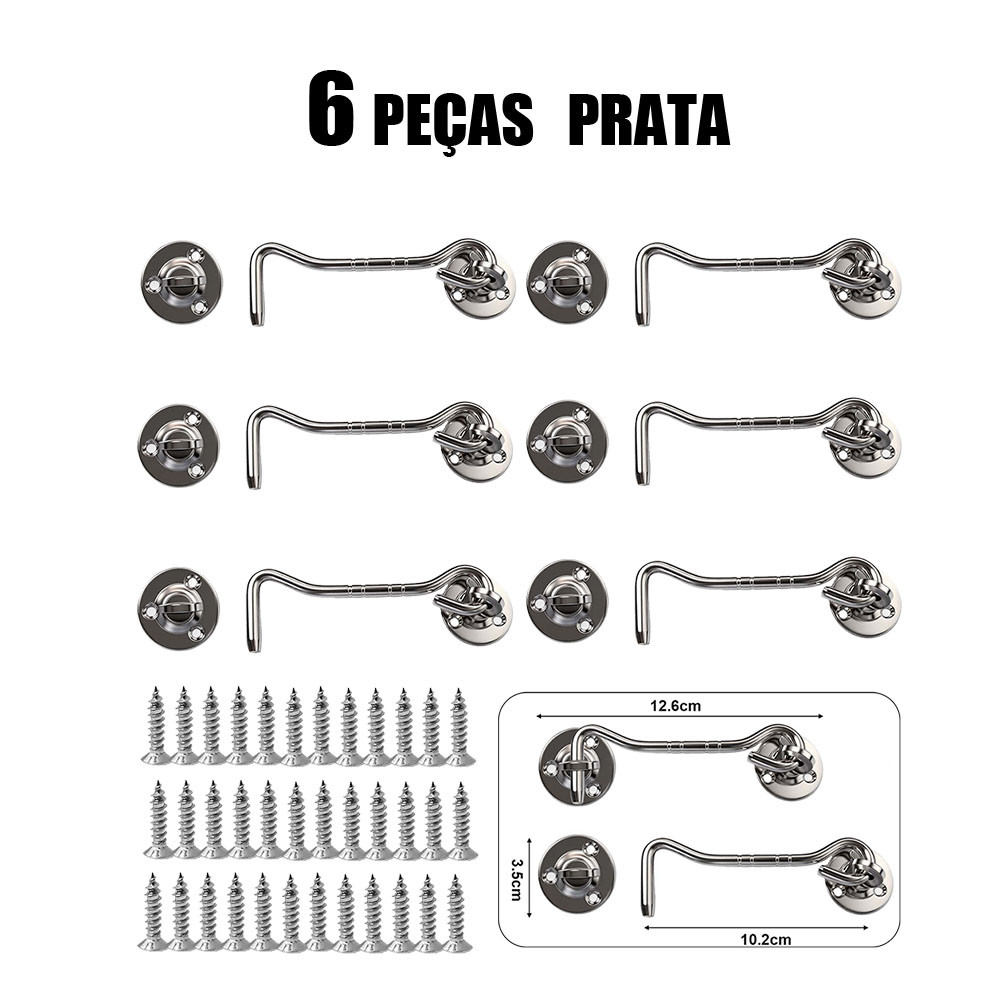 6 PEÇAS PRATA

12.6cm

3.5cm

10.2cm