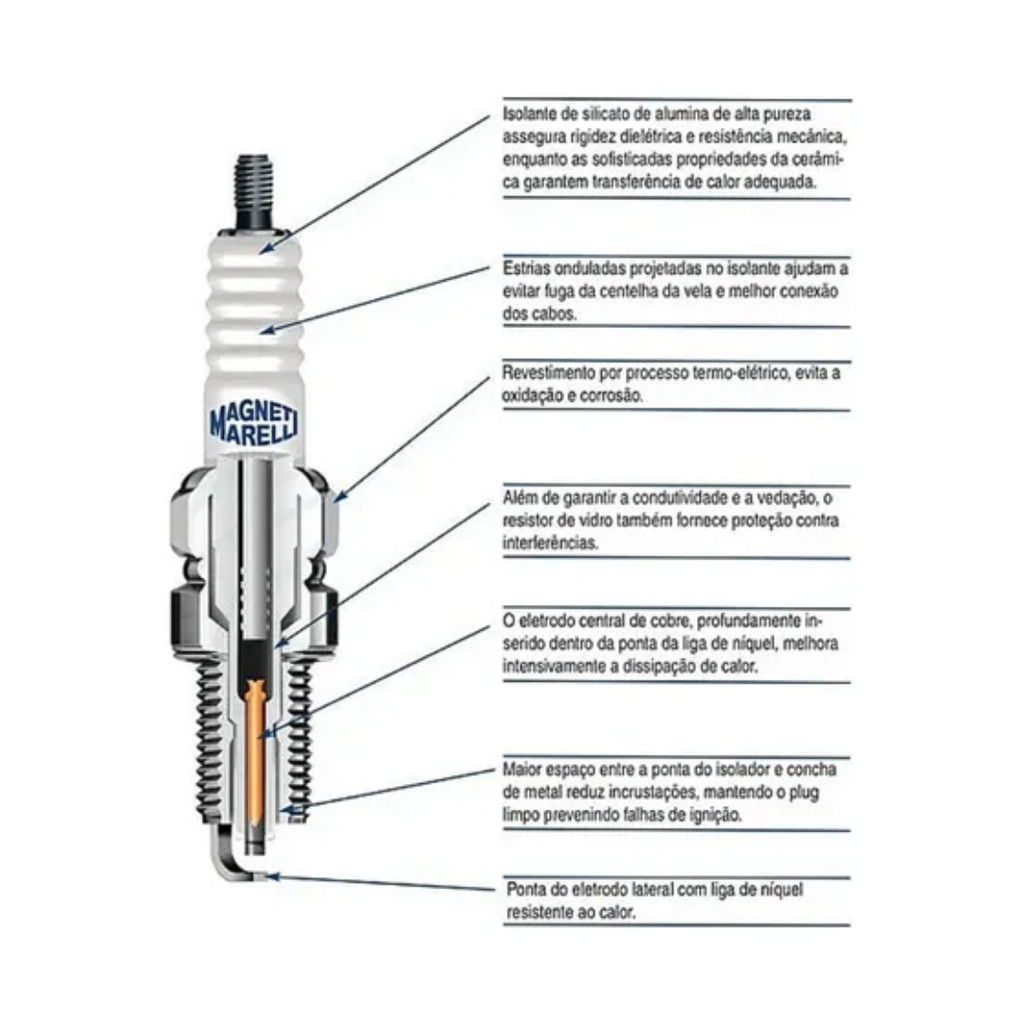 MAGNETI MARELLI

Isolante de silicato de alumina de alta pureza assegura rigidez dielétrica e resistência mecânica, enquanto as sofisticadas propriedades da cerâmica garantem transferência de calor adequada.

Estrias onduladas projetadas no isolante ajudam a evitar fuga da centelha da vela e melhor conexão dos cabos.

Revestimento por processo termo-elétrico, evita a oxidação e corrosão.

Além de garantir a condutividade e a vedação, o resistor de vidro também fornece proteção contra interferências.

O eletrodo central de cobre, profundamente inserido dentro da ponta da liga de níquel, melhora intensivamente a dissipação de calor.

Maior espaço entre a ponta do isolador e concha de metal reduz incrustações, mantendo o plug limpo prevenindo falhas de ignição.

Ponta do eletrodo lateral com liga de níquel resistente ao calor.