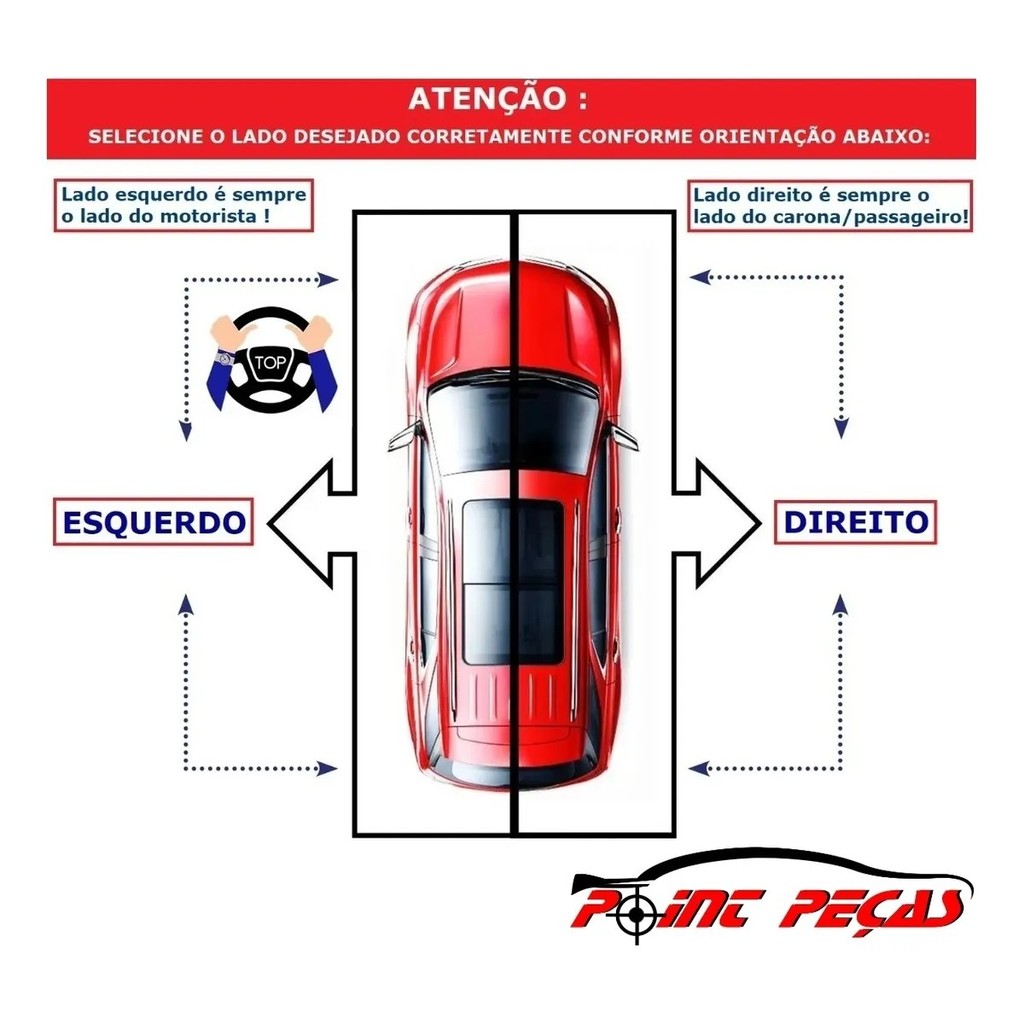 ATENÇÃO :
SELECIONE O LADO DESEJADO CORRETAMENTE CONFORME ORIENTAÇÃO ABAIXO:

Lado esquerdo é sempre o lado do motorista !

Lado direito é sempre o lado do carona/passageiro!

TOP

ESQUERDO

DIREITO

POINT PEÇAS