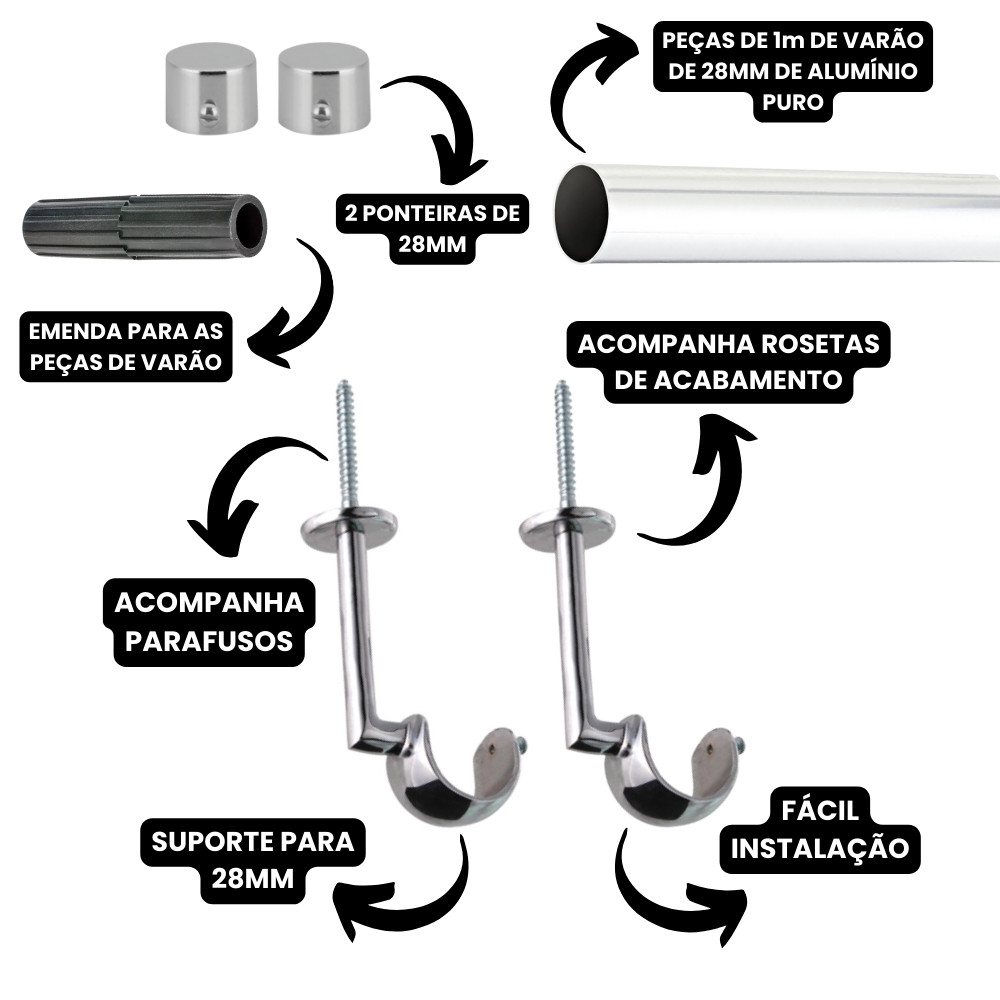 PEÇAS DE 1m DE VARÃO DE 28MM DE ALUMÍNIO PURO

2 PONTEIRAS DE 28MM

EMENDA PARA AS PEÇAS DE VARÃO

ACOMPANHA ROSETAS DE ACABAMENTO

ACOMPANHA PARAFUSOS

SUPORTE PARA 28MM

FÁCIL INSTALAÇÃO