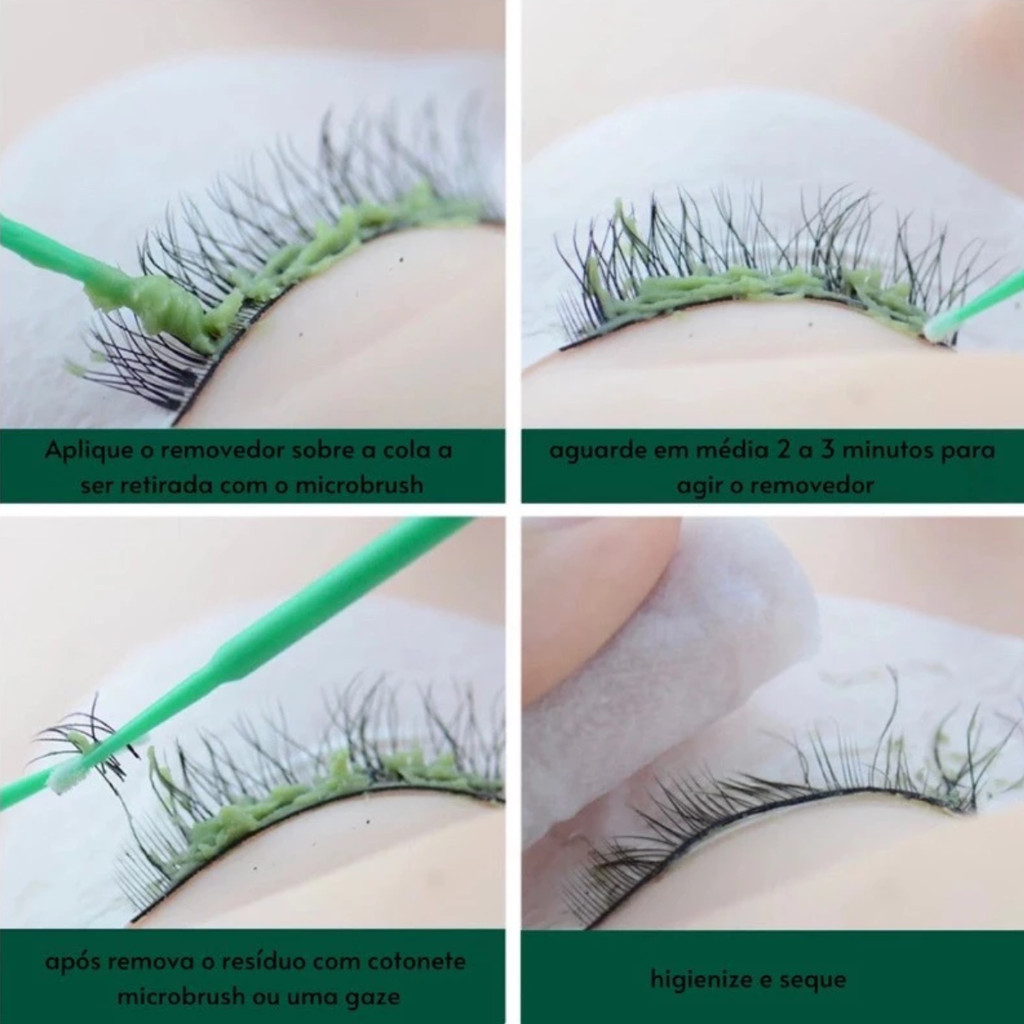 Aplique o removedor sobre a cola a ser retirada com o microbrush

aguarde em média 2 a 3 minutos para agir o removedor

após remova o resíduo com cotonete microbrush ou uma gaze

higienize e seque