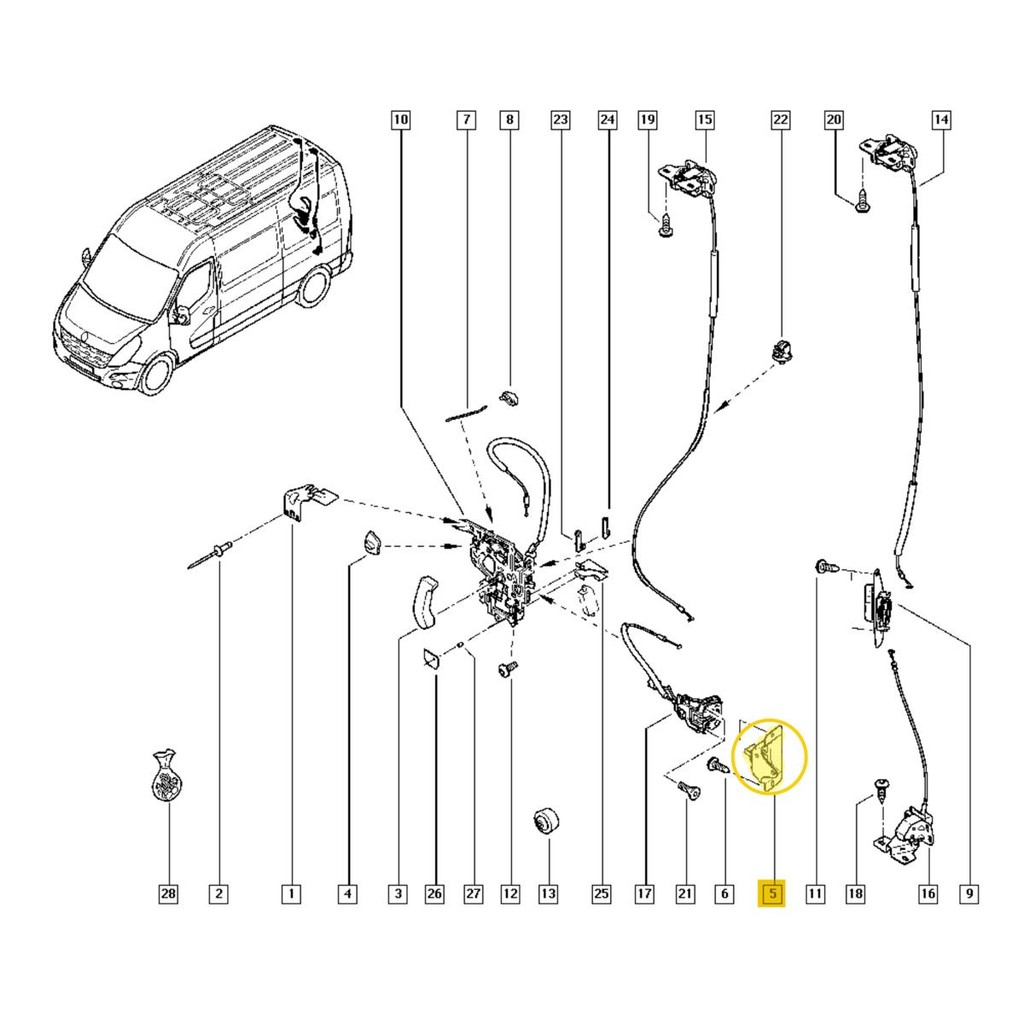 10 7 8 23 24 19 15 22 20 14

28 2 1 4 3 26 27 12 13 25 17 21 6 5 11 18 16 9