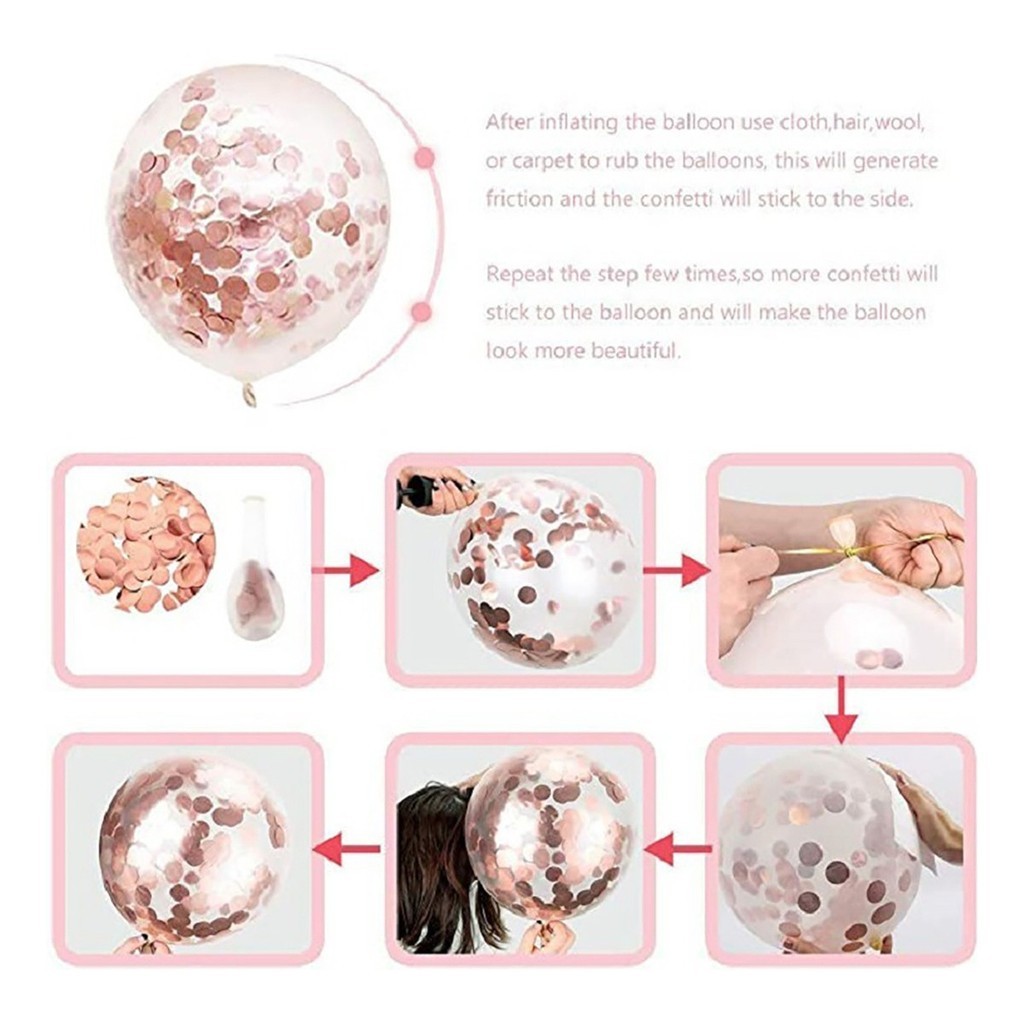 After inflating the balloon use cloth,hair,wool, or carpet to rub the balloons, this will generate friction and the confetti will stick to the side.

Repeat the step few times,so more confetti will stick to the balloon and will make the balloon look more beautiful.