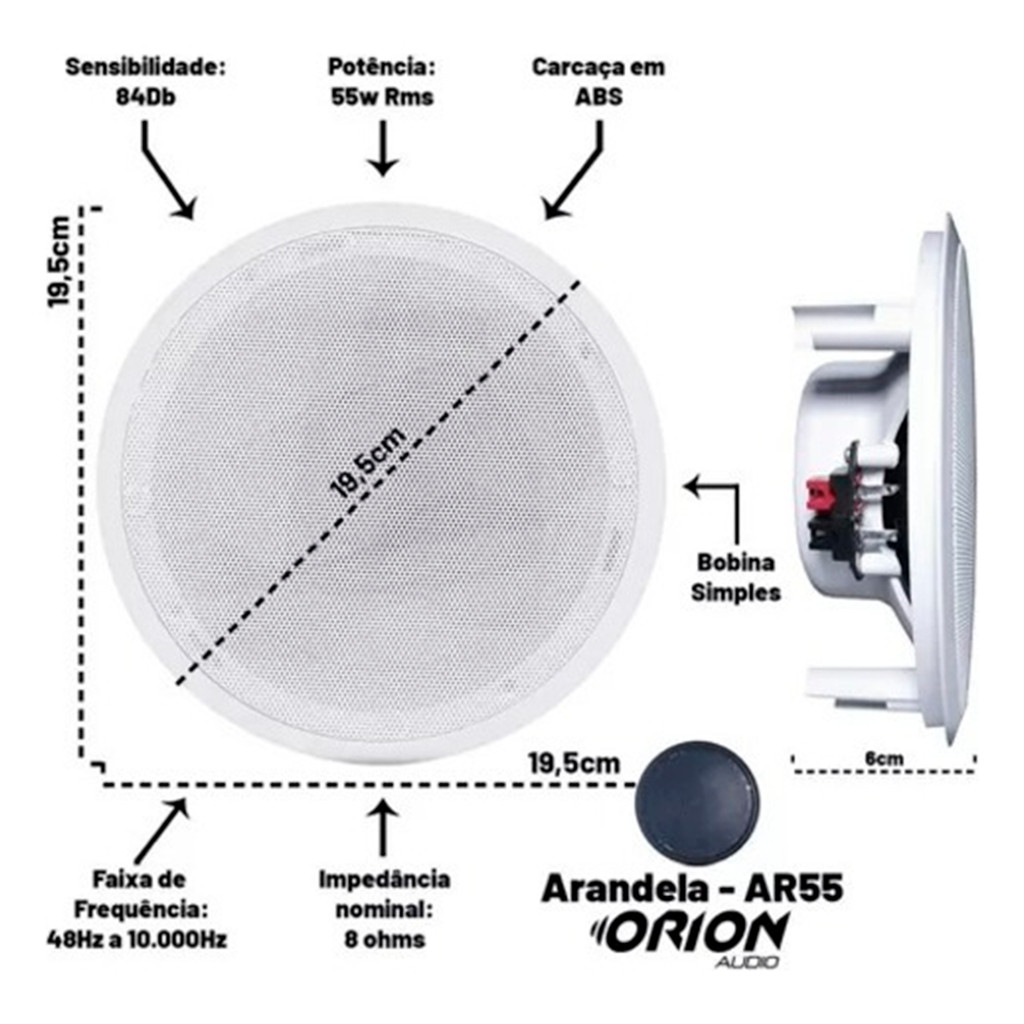 Sensibilidade: 84Db

Potência: 55w Rms

Carcaça em ABS

19,5cm

19,5cm

Bobina Simples

19,5cm

6cm

Faixa de Frequência: 48Hz a 10.000Hz

Impedância nominal: 8 ohms

Arandela - AR55

ORION AUDIO