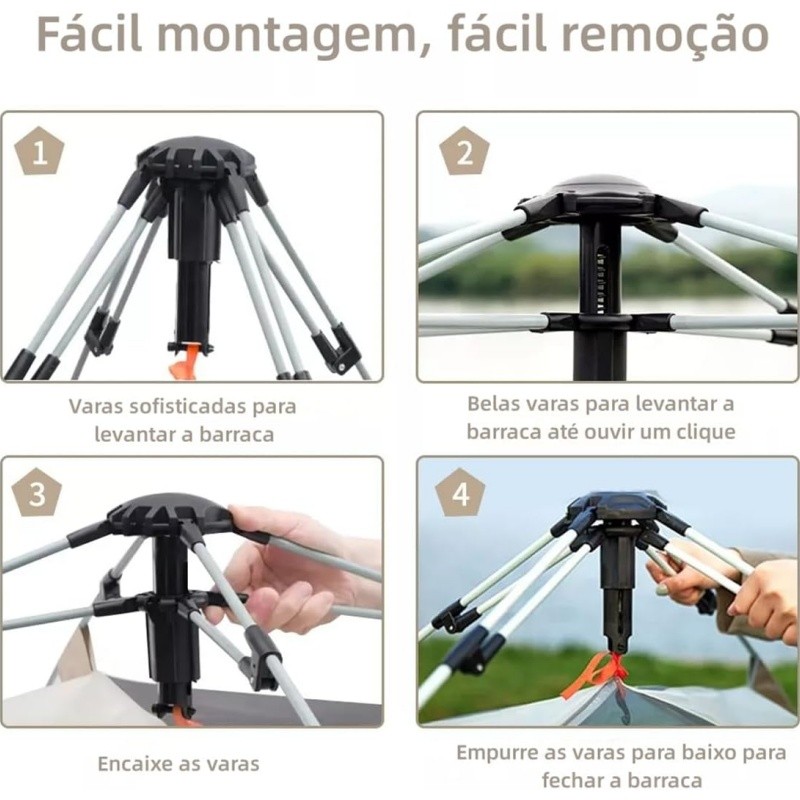 Fácil montagem, fácil remoção

1

Varas sofisticadas para levantar a barraca

2

Belas varas para levantar a barraca até ouvir um clique

3

Encaixe as varas

4

Empurre as varas para baixo para fechar a barraca