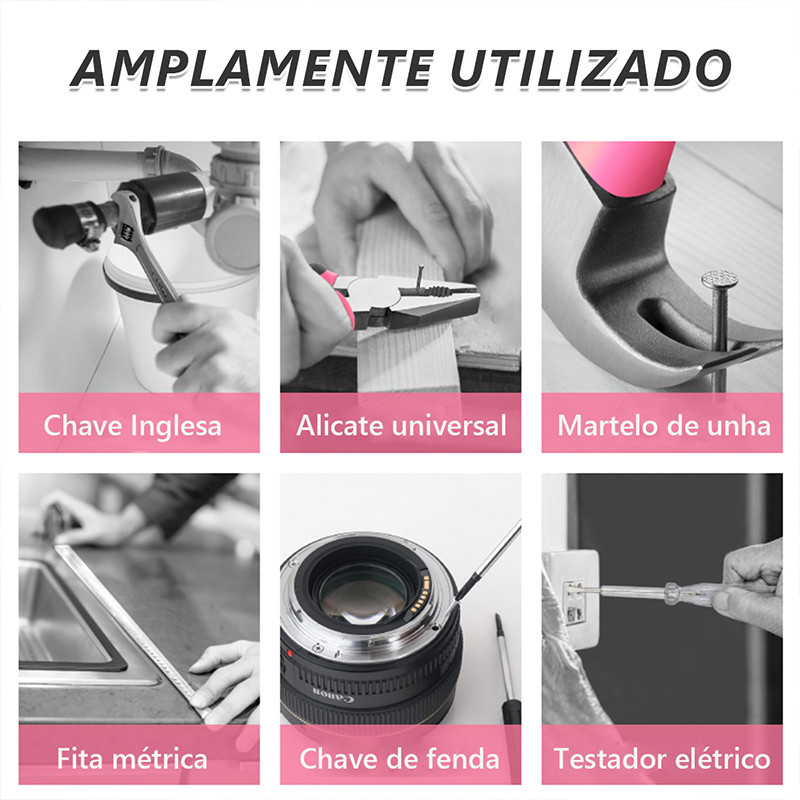 AMPLAMENTE UTILIZADO

Chave Inglesa

Alicate universal

Martelo de unha

Fita métrica

Canon

Chave de fenda

Testador elétrico