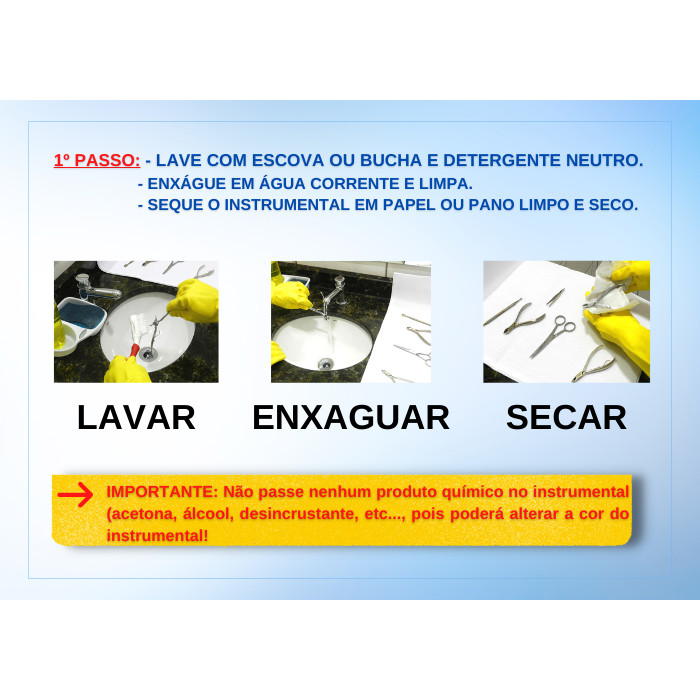 1º PASSO: - LAVE COM ESCOVA OU BUCHA E DETERGENTE NEUTRO.
- ENXÁGUE EM ÁGUA CORRENTE E LIMPA.
- SEQUE O INSTRUMENTAL EM PAPEL OU PANO LIMPO E SECO.

LAVAR

ENXAGUAR

SECAR

IMPORTANTE: Não passe nenhum produto químico no instrumental (acetona, álcool, desincrustante, etc..., pois poderá alterar a cor do instrumental!