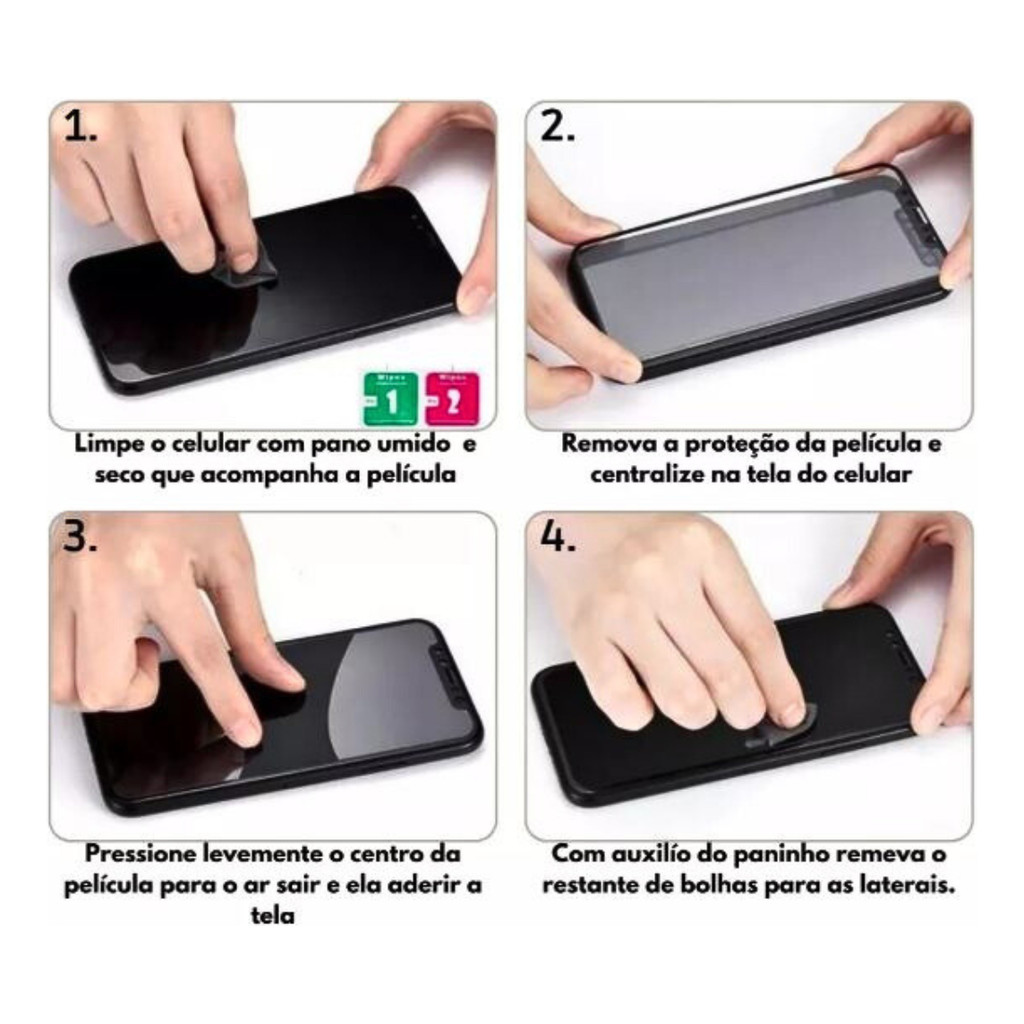 1.

Wipes 1 2

Limpe o celular com pano umido e seco que acompanha a película

2.

Remova a proteção da película e centralize na tela do celular

3.

Pressione levemente o centro da película para o ar sair e ela aderir a tela

4.

Com auxilío do paninho remeva o restante de bolhas para as laterais.