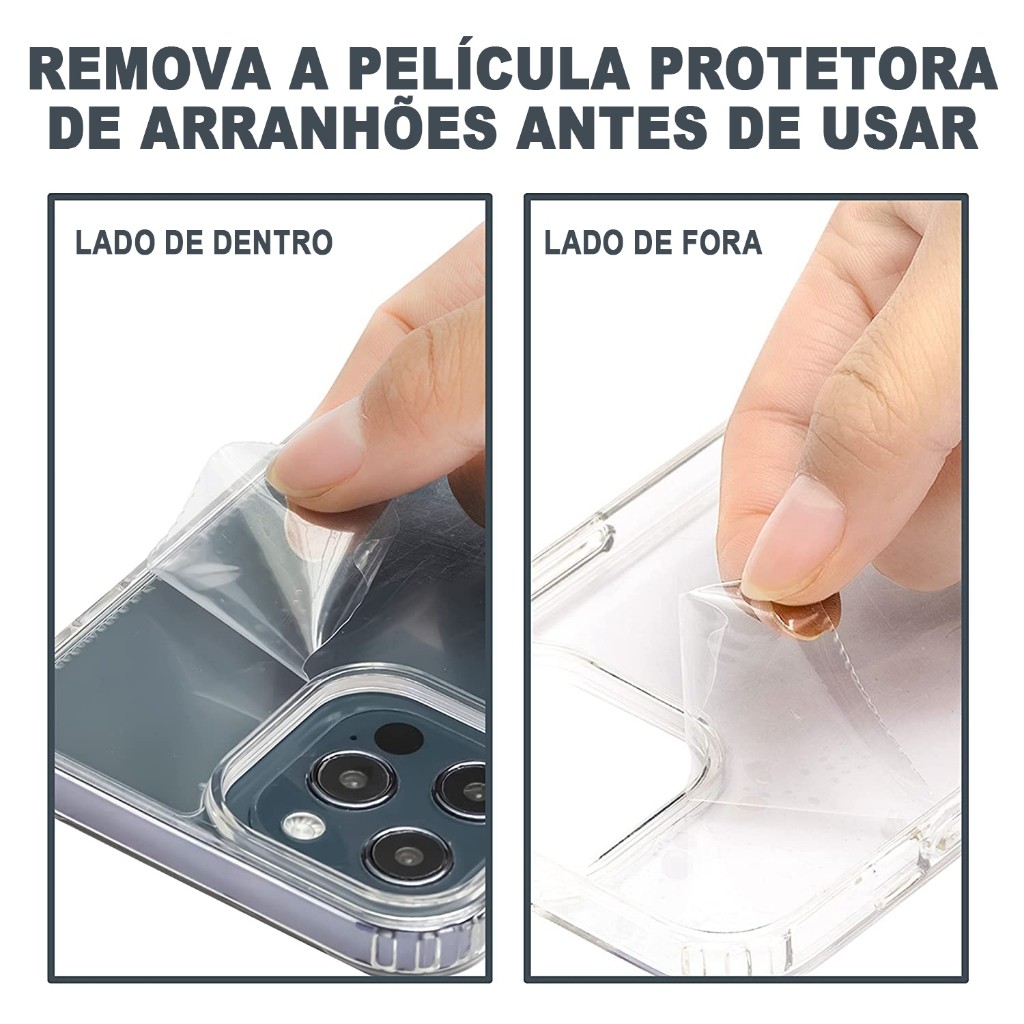 REMOVA A PELÍCULA PROTETORA DE ARRANHÕES ANTES DE USAR

LADO DE DENTRO

LADO DE FORA