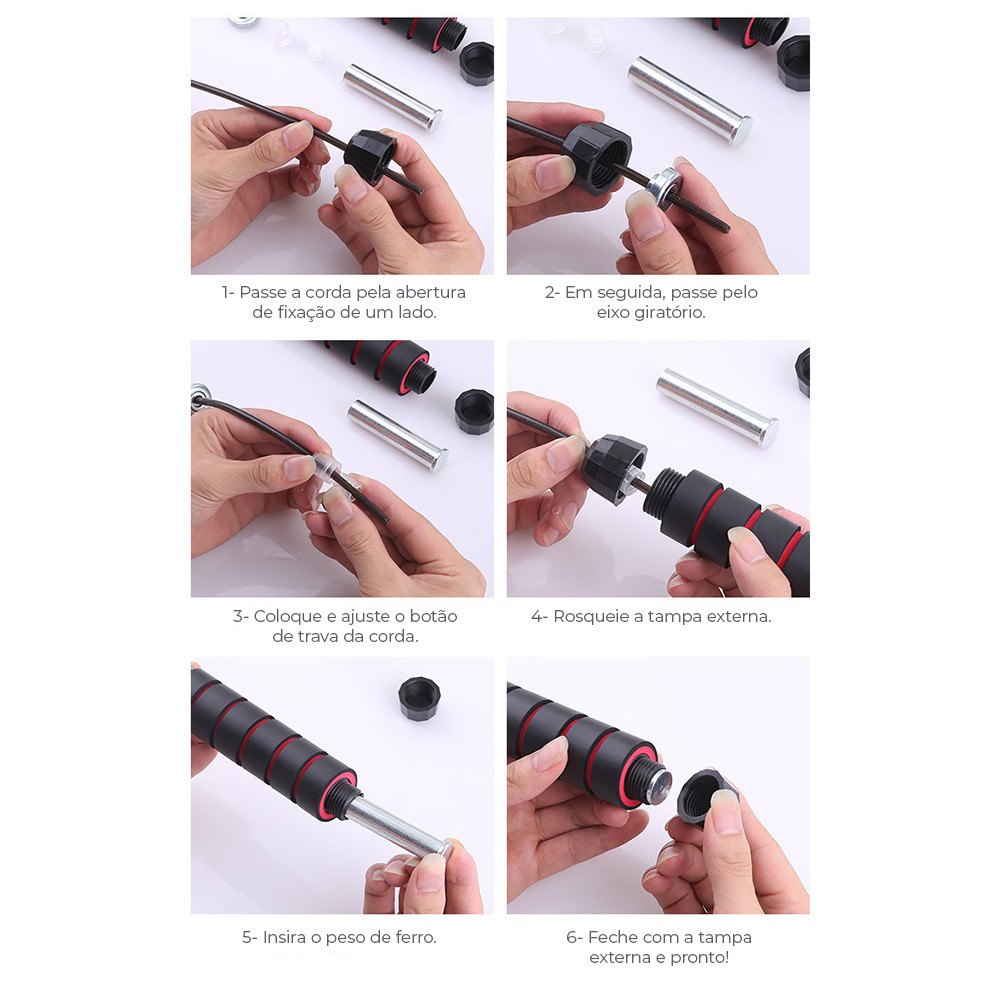 1- Passe a corda pela abertura de fixação de um lado.

2- Em seguida, passe pelo eixo giratório.

3- Coloque e ajuste o botão de trava da corda.

4- Rosqueie a tampa externa.

5- Insira o peso de ferro.

6- Feche com a tampa externa e pronto!