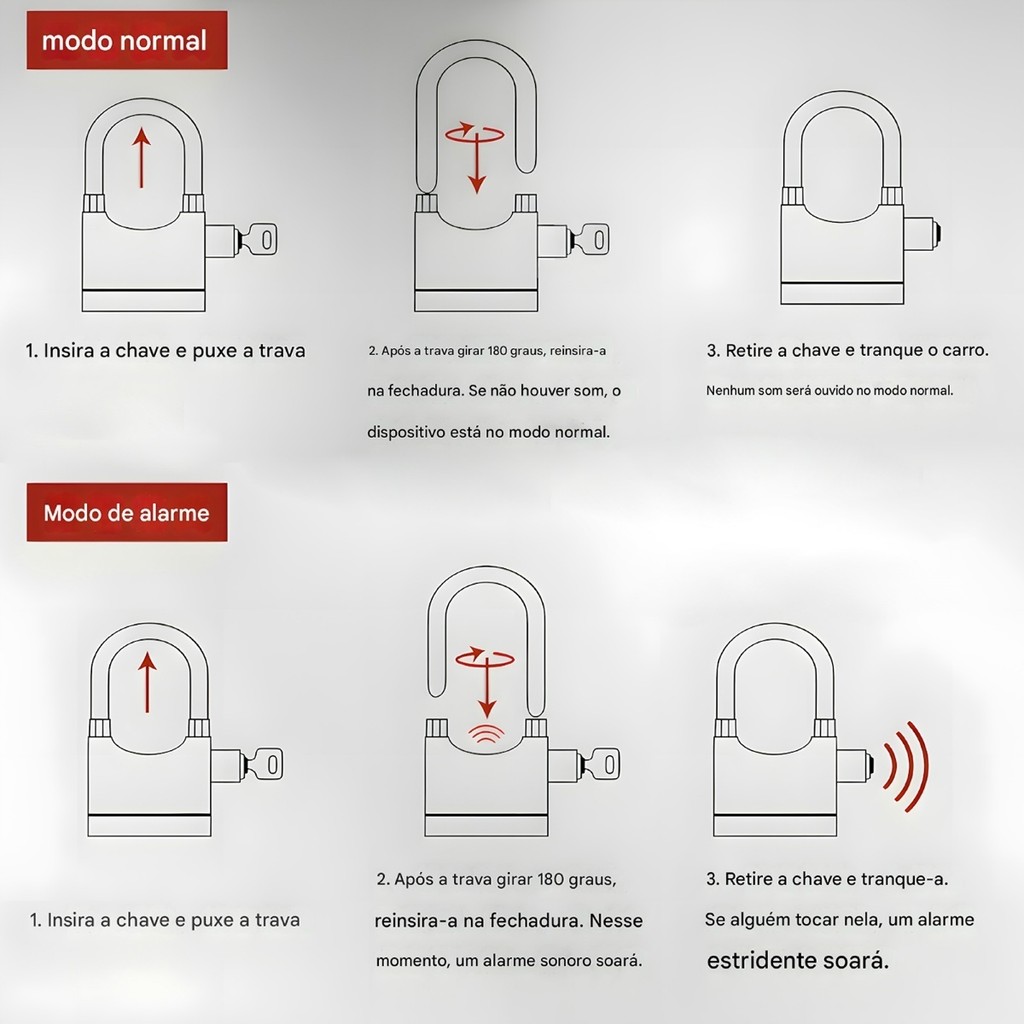 modo normal

1. Insira a chave e puxe a trava

2. Após a trava girar 180 graus, reinsira-a na fechadura. Se não houver som, o dispositivo está no modo normal.

3. Retire a chave e tranque o carro. Nenhum som será ouvido no modo normal.

Modo de alarme

1. Insira a chave e puxe a trava

2. Após a trava girar 180 graus, reinsira-a na fechadura. Nesse momento, um alarme sonoro soará.

3. Retire a chave e tranque-a. Se alguém tocar nela, um alarme estridente soará.