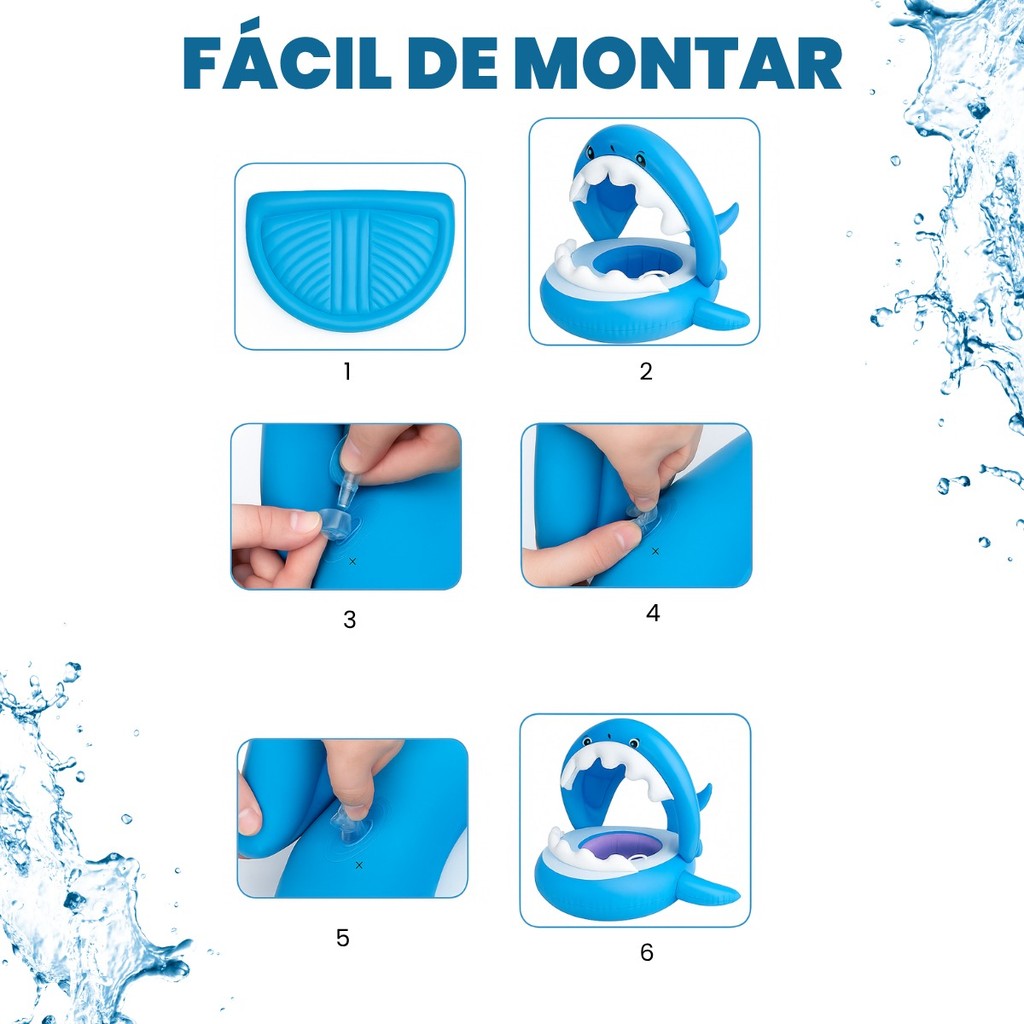 FÁCIL DE MONTAR

1

2

3

4

5

6