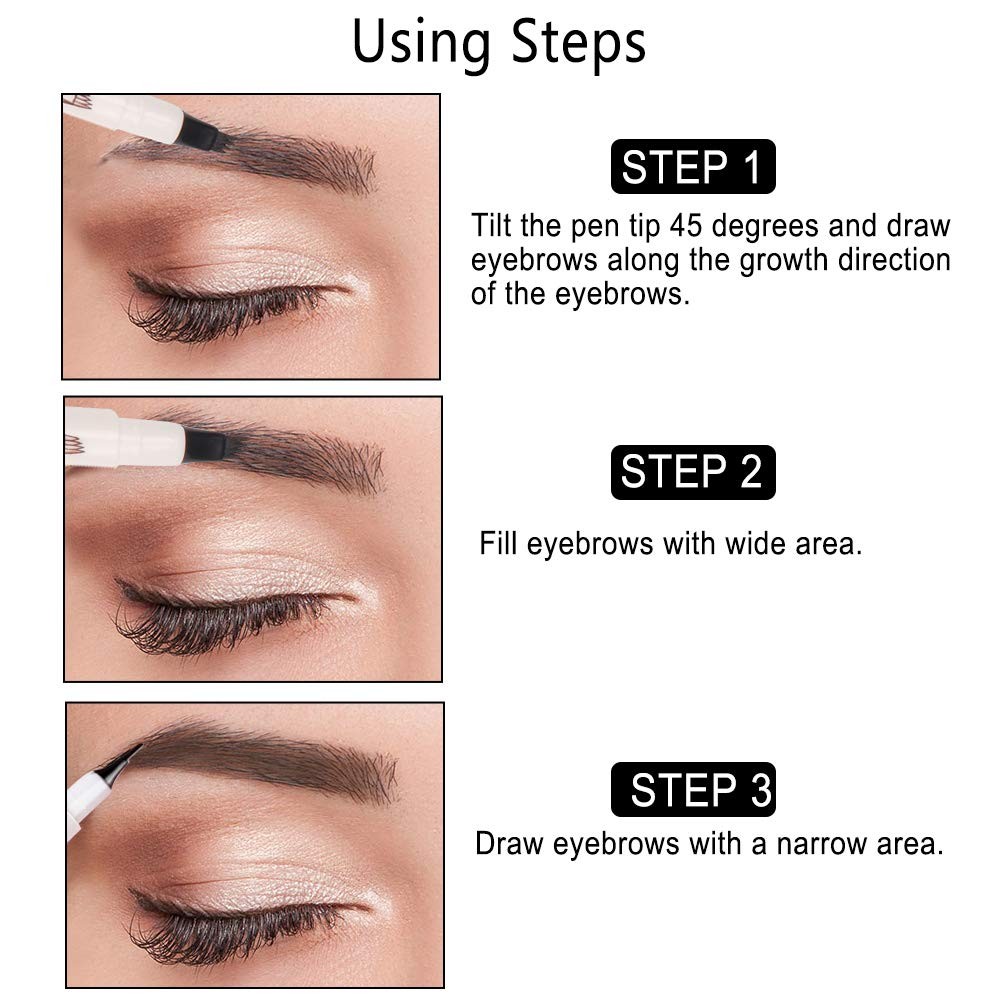 Using Steps

STEP 1

Tilt the pen tip 45 degrees and draw eyebrows along the growth direction of the eyebrows.

STEP 2

Fill eyebrows with wide area.

STEP 3

Draw eyebrows with a narrow area.