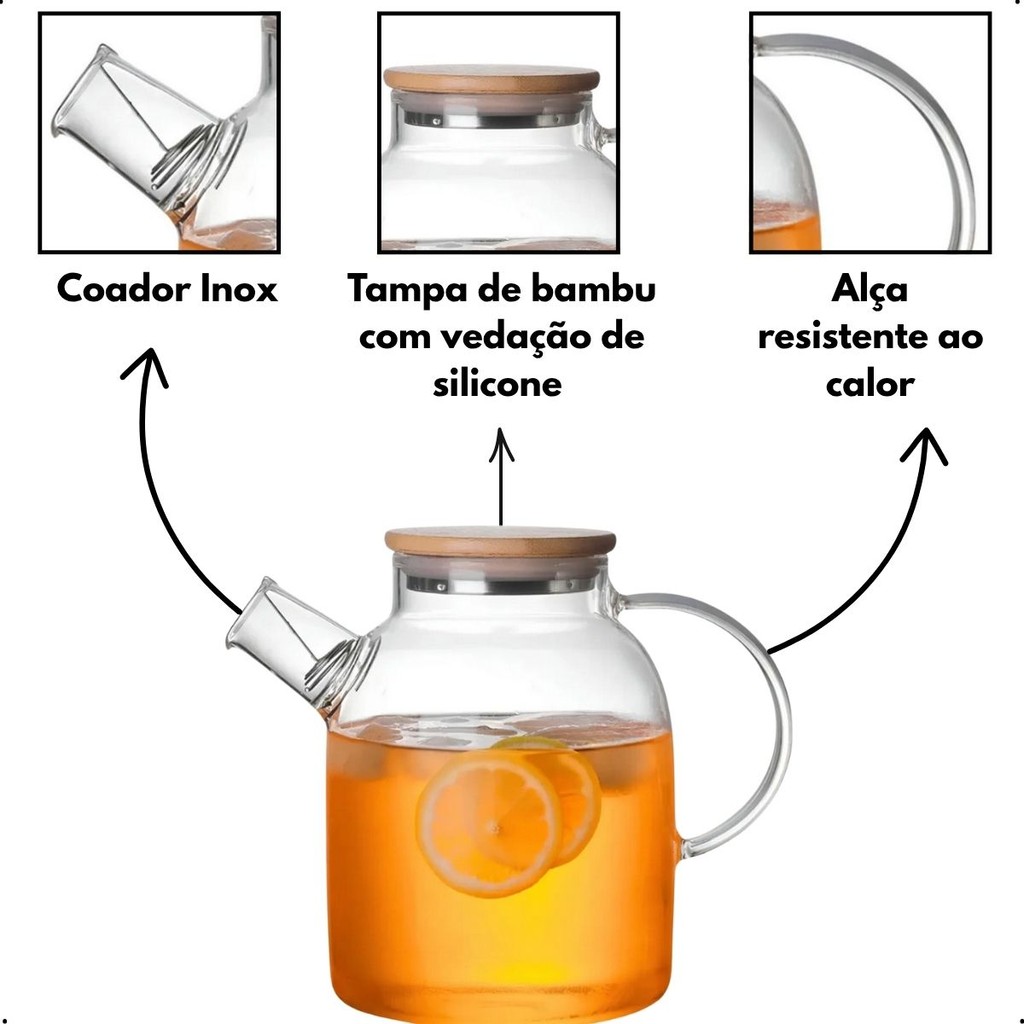 Coador Inox

Tampa de bambu com vedação de silicone

Alça resistente ao calor