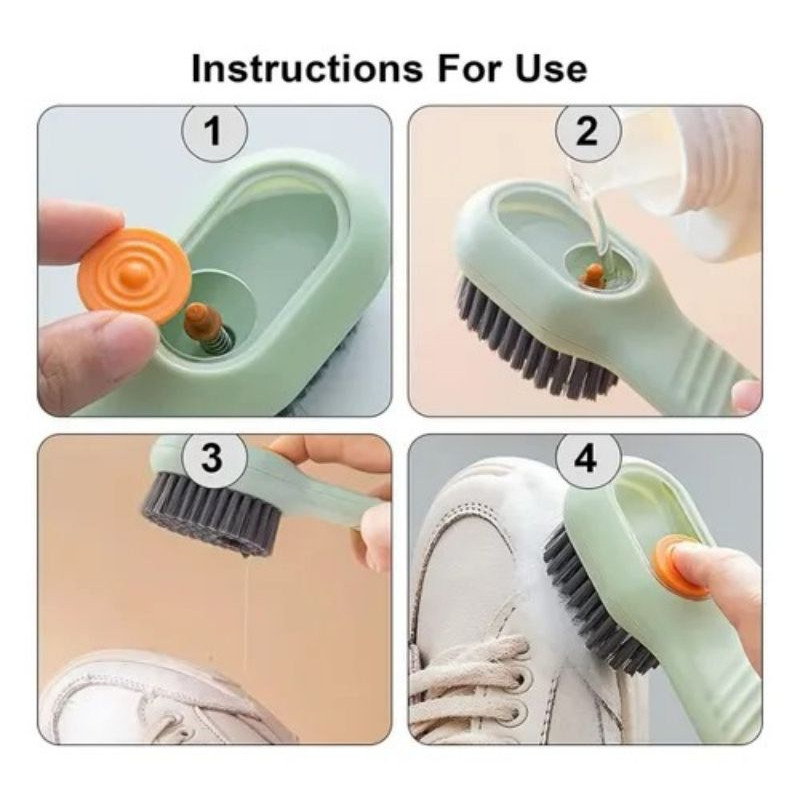 Instructions For Use

1

2

3

4