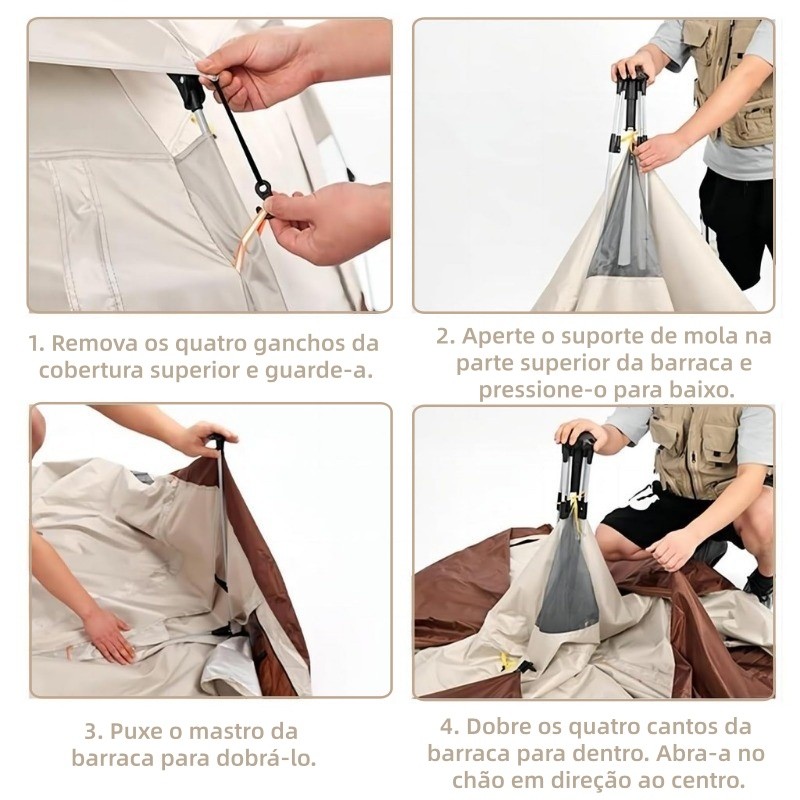 1. Remova os quatro ganchos da cobertura superior e guarde-a.

2. Aperte o suporte de mola na parte superior da barraca e pressione-o para baixo.

3. Puxe o mastro da barraca para dobrá-lo.

4. Dobre os quatro cantos da barraca para dentro. Abra-a no chão em direção ao centro.