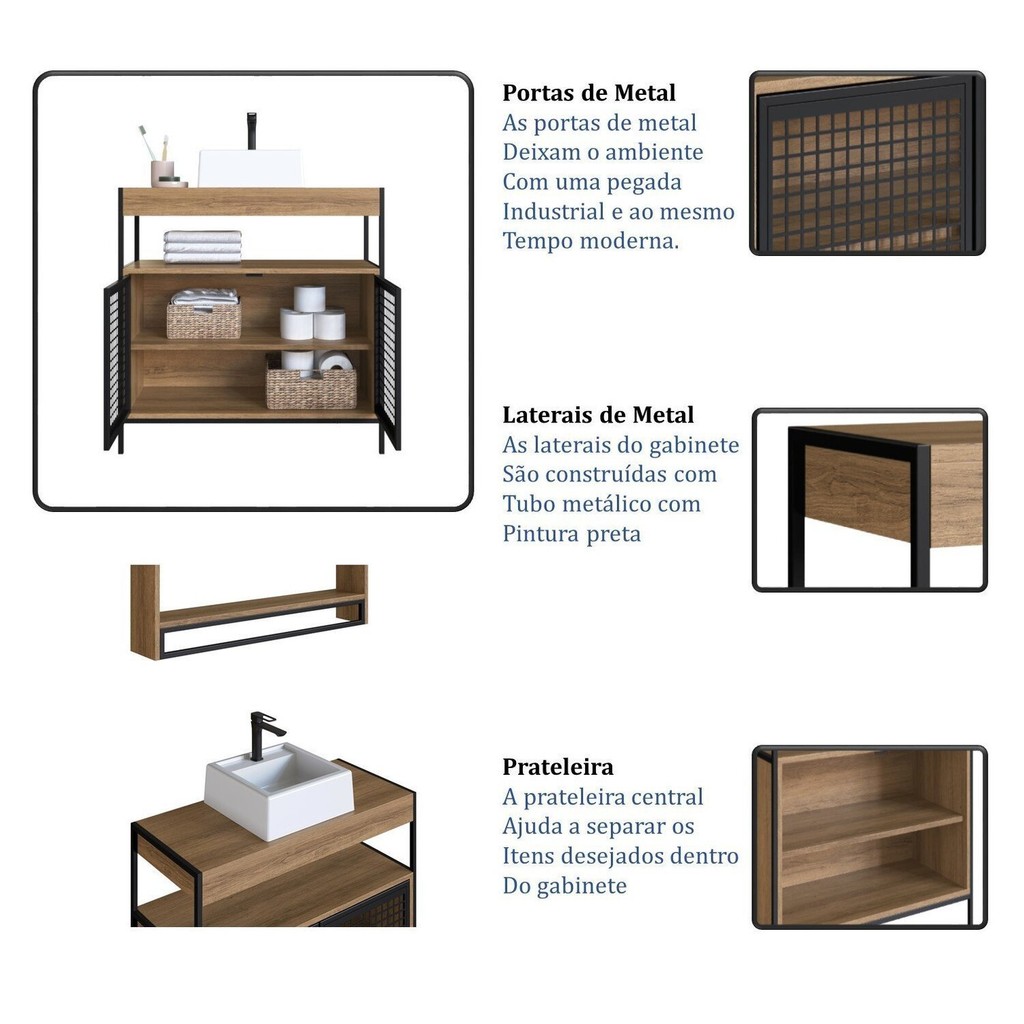 Portas de Metal
As portas de metal
Deixam o ambiente
Com uma pegada
Industrial e ao mesmo
Tempo moderna.

Laterais de Metal
As laterais do gabinete
São construídas com
Tubo metálico com
Pintura preta

Prateleira
A prateleira central
Ajuda a separar os
Itens desejados dentro
Do gabinete