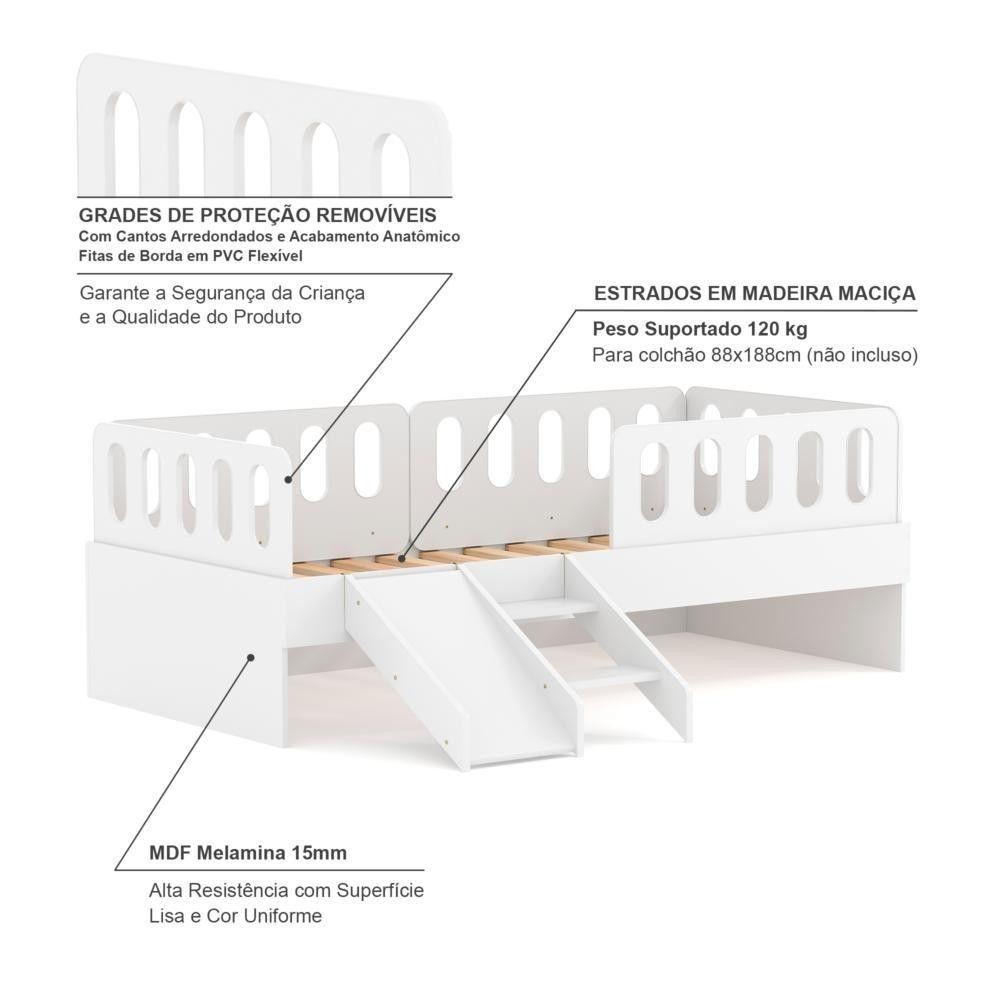 GRADES DE PROTEÇÃO REMOVÍVEIS
Com Cantos Arredondados e Acabamento Anatômico
Fitas de Borda em PVC Flexível

Garante a Segurança da Criança
e a Qualidade do Produto

ESTRADOS EM MADEIRA MACIÇA
Peso Suportado 120 kg
Para colchão 88x188cm (não incluso)

MDF Melamina 15mm

Alta Resistência com Superfície
Lisa e Cor Uniforme