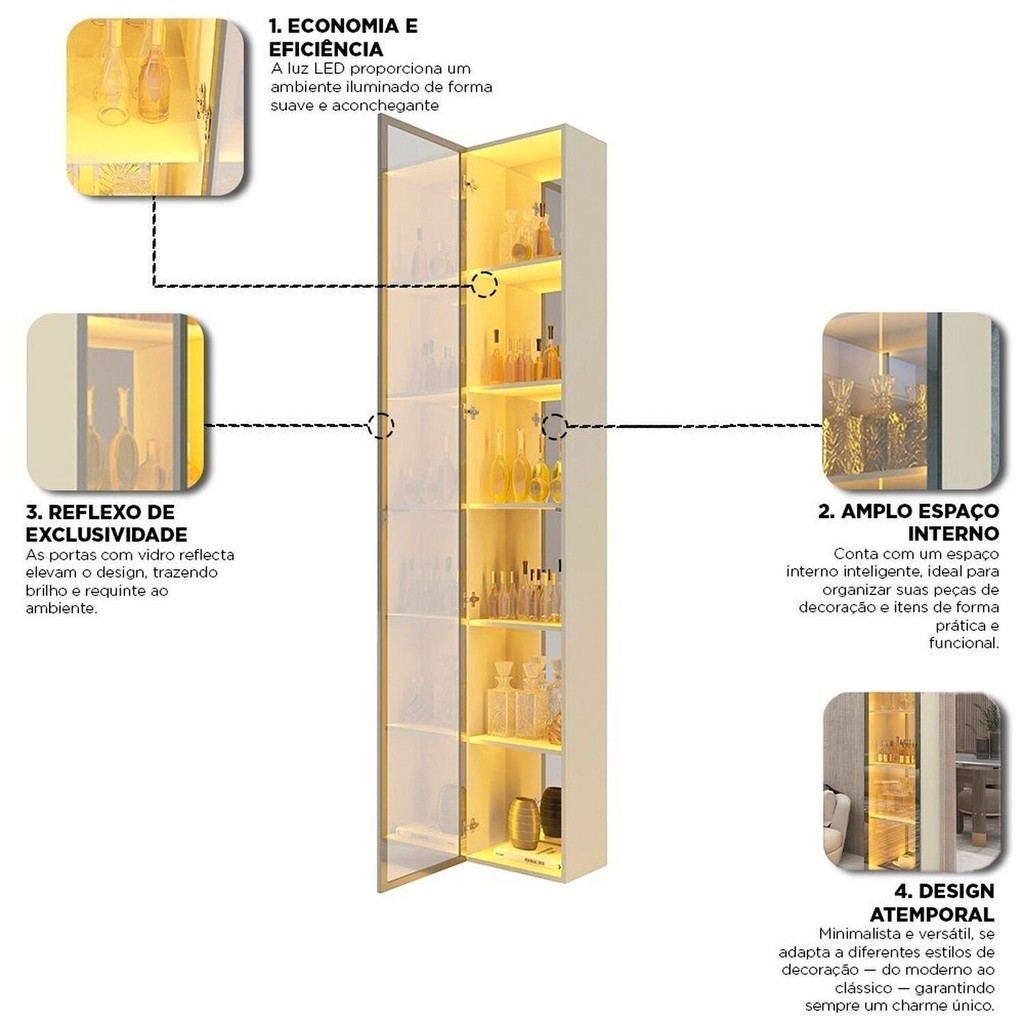 1. ECONOMIA E EFICIÊNCIA
A luz LED proporciona um ambiente iluminado de forma suave e aconchegante

3. REFLEXO DE EXCLUSIVIDADE
As portas com vidro reflecta elevam o design, trazendo brilho e requinte ao ambiente.

2. AMPLO ESPAÇO INTERNO
Conta com um espaço interno inteligente, ideal para organizar suas peças de decoração e itens de forma prática e funcional.

4. DESIGN ATEMPORAL
Minimalista e versátil, se adapta a diferentes estilos de decoração — do moderno ao clássico — garantindo sempre um charme único.