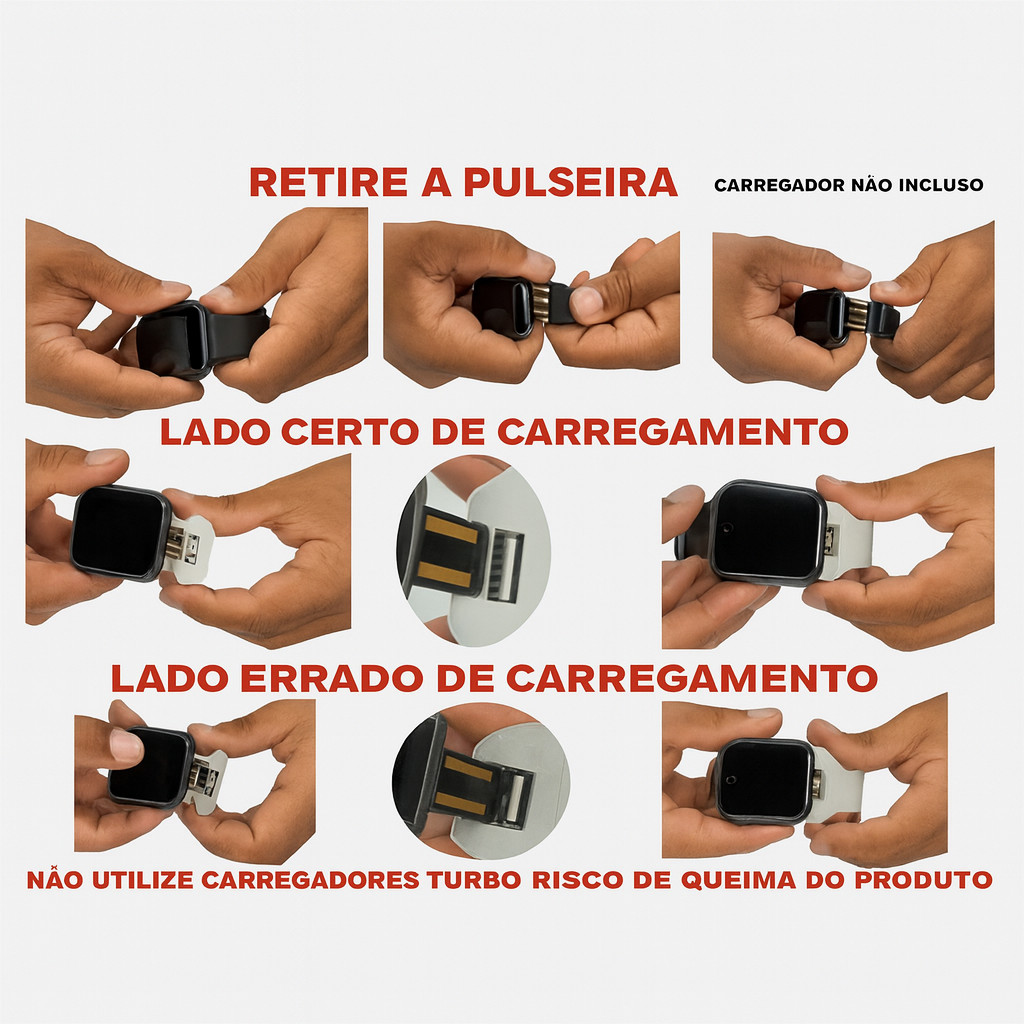 RETIRE A PULSEIRA

CARREGADOR NÃO INCLUSO

LADO CERTO DE CARREGAMENTO

LADO ERRADO DE CARREGAMENTO

NÃO UTILIZE CARREGADORES TURBO RISCO DE QUEIMA DO PRODUTO