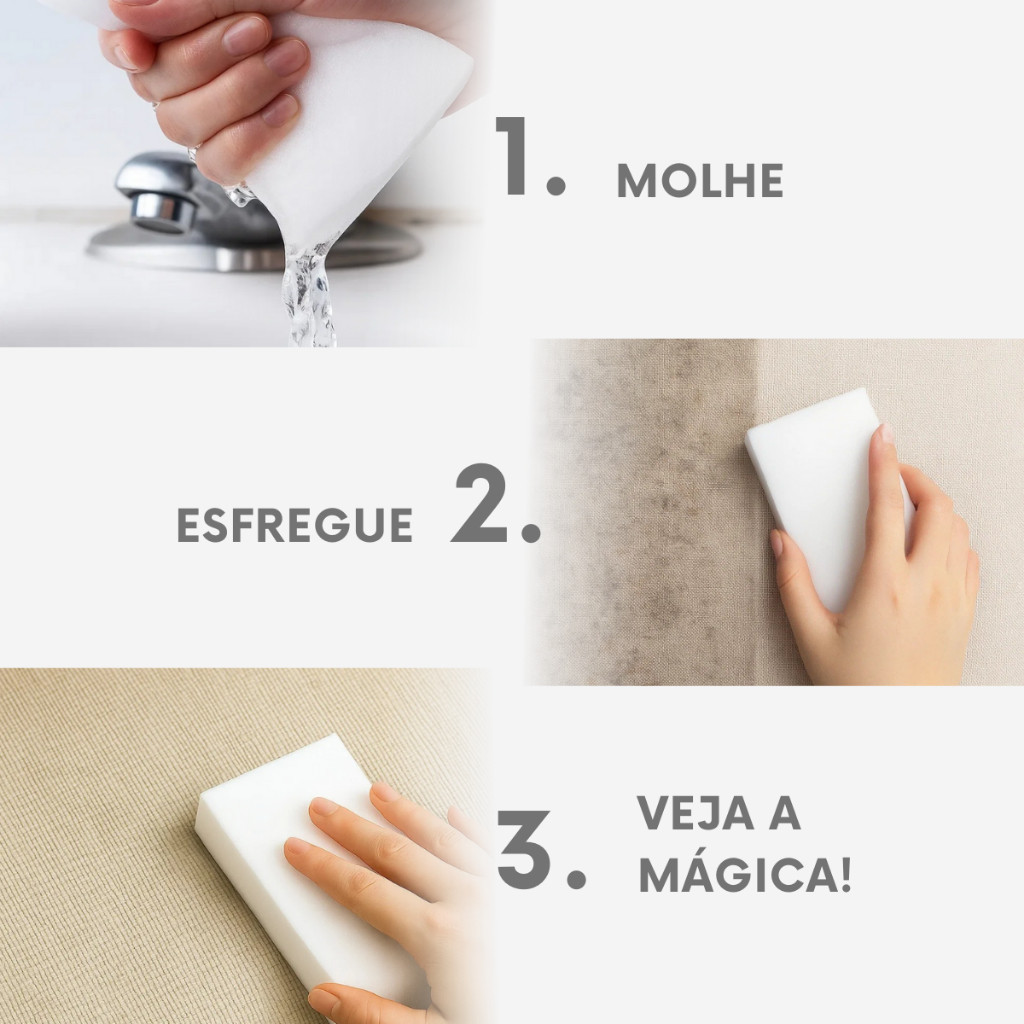 1. MOLHE

ESFREGUE 2.

3. VEJA A MÁGICA!