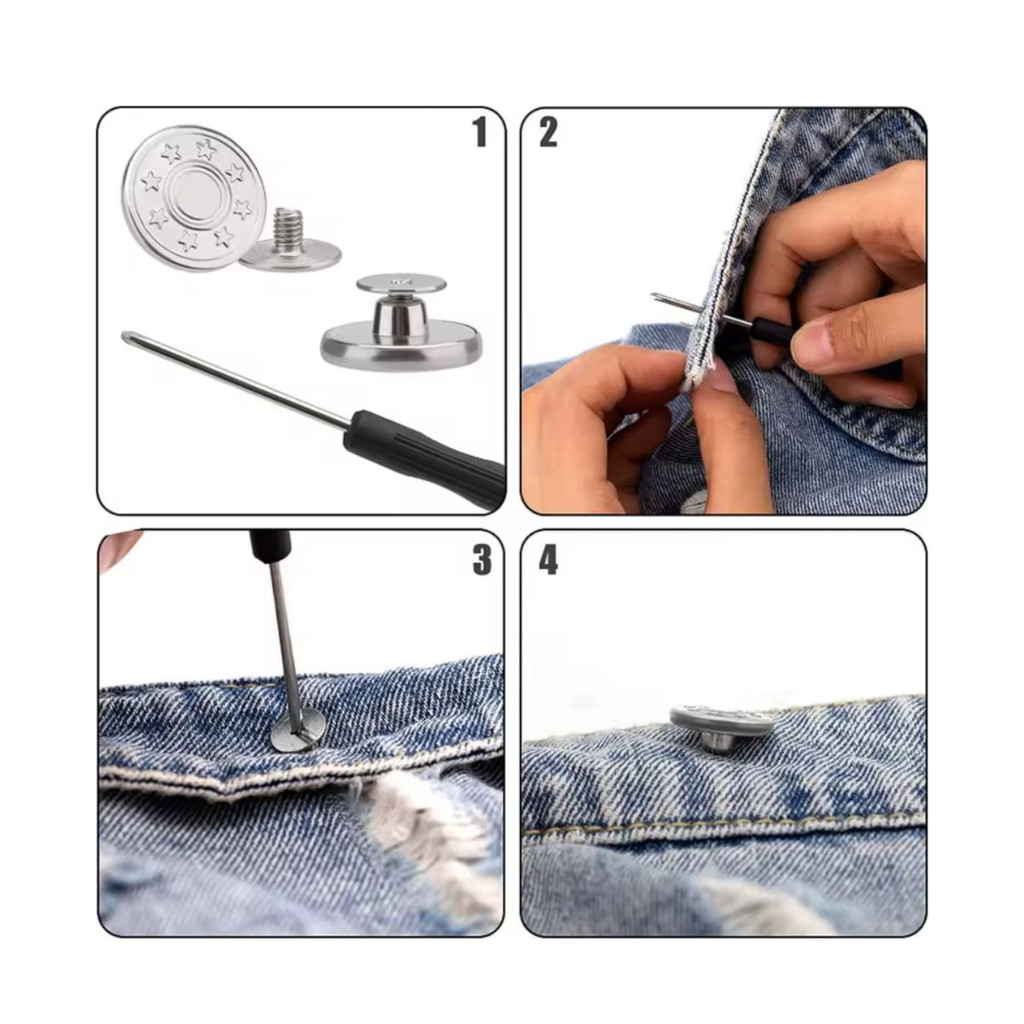 1

2

3

4