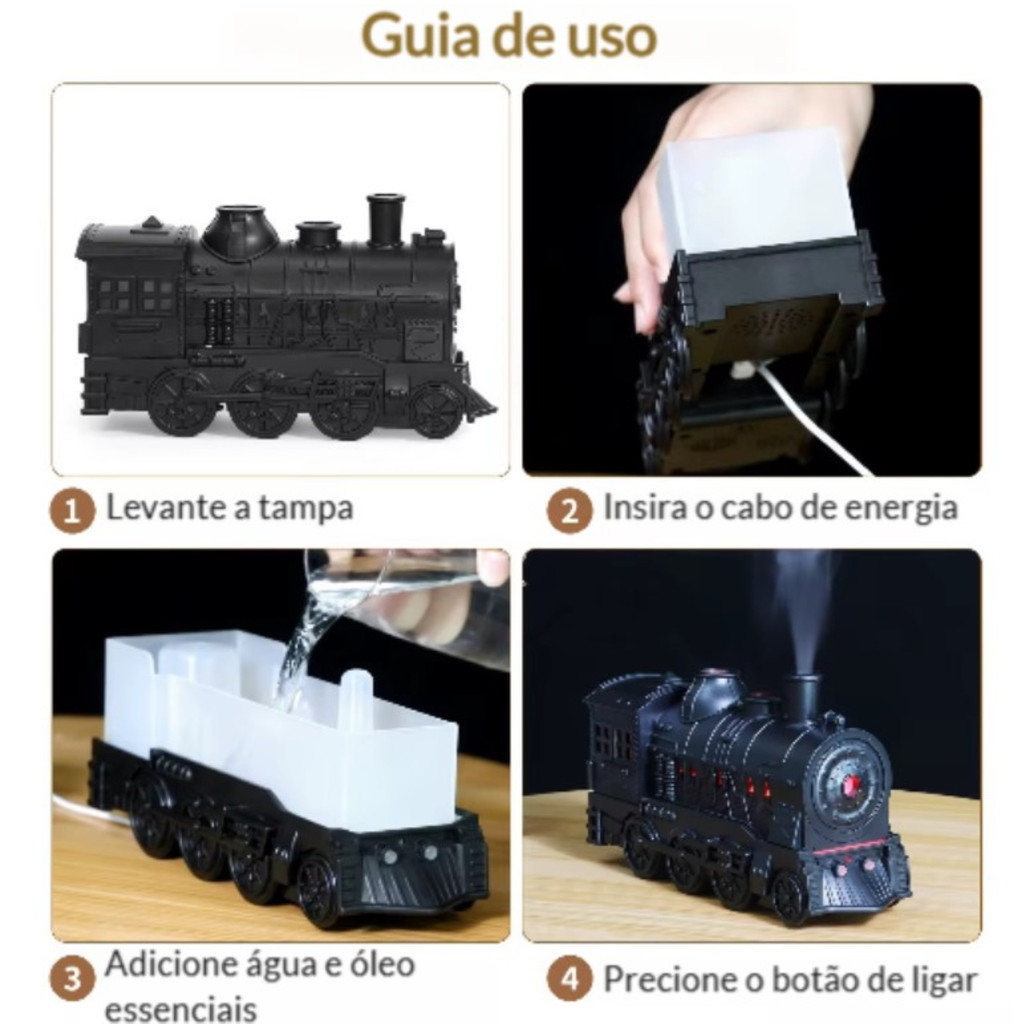 Guia de uso

1 Levante a tampa

2 Insira o cabo de energia

3 Adicione água e óleo essenciais

4 Precione o botão de ligar