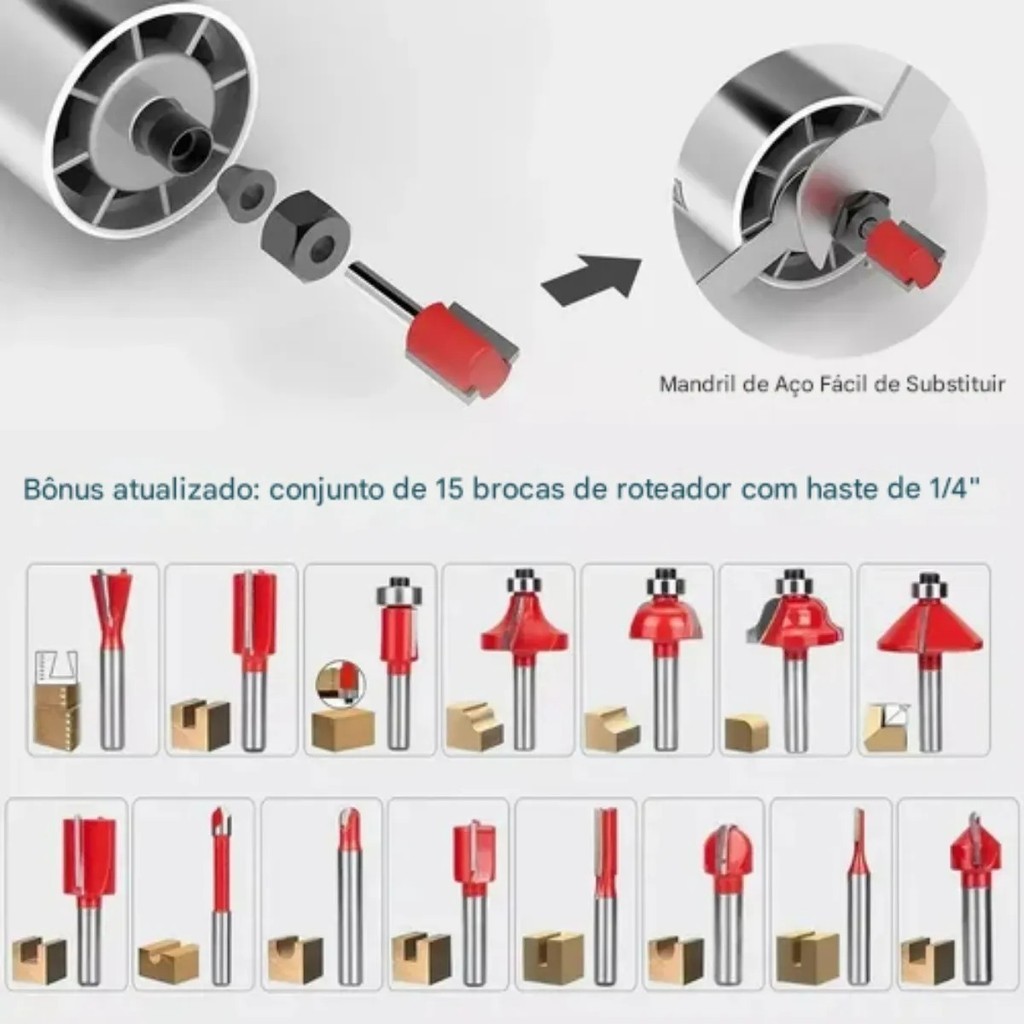 Mandril de Aço Fácil de Substituir

Bônus atualizado: conjunto de 15 brocas de roteador com haste de 1/4"