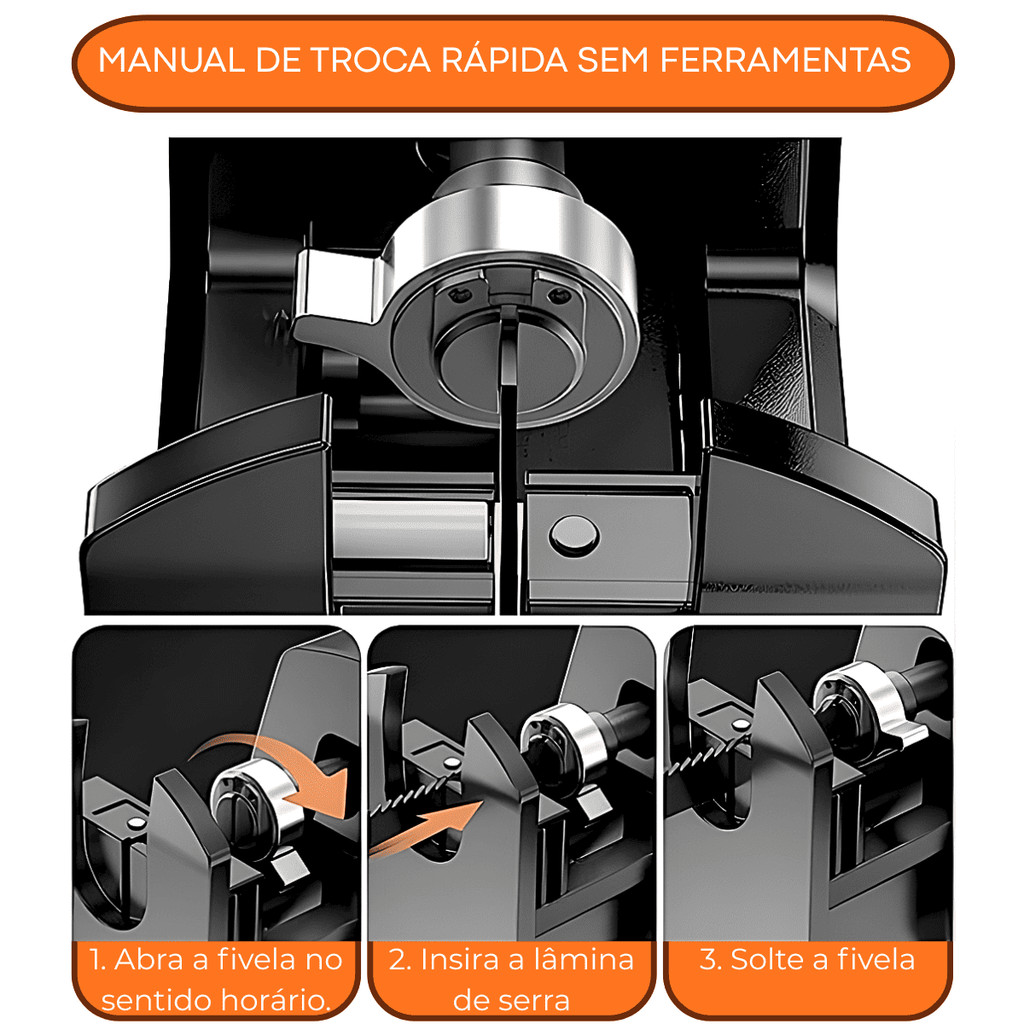 MANUAL DE TROCA RÁPIDA SEM FERRAMENTAS

1. Abra a fivela no sentido horário.

2. Insira a lâmina de serra

3. Solte a fivela