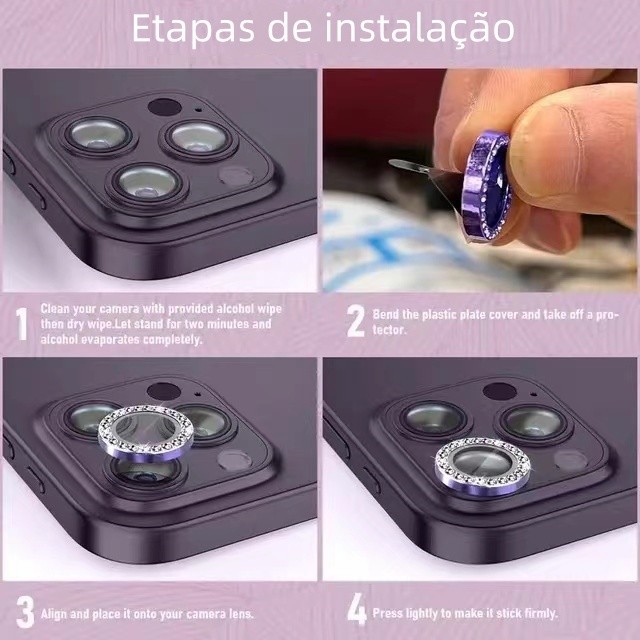 Etapas de instalação

1 Clean your camera with provided alcohol wipe then dry wipe.Let stand for two minutes and alcohol evaporates completely.

2 Bend the plastic plate cover and take off a protector.

3 Align and place it onto your camera lens.

4 Press lightly to make it stick firmly.