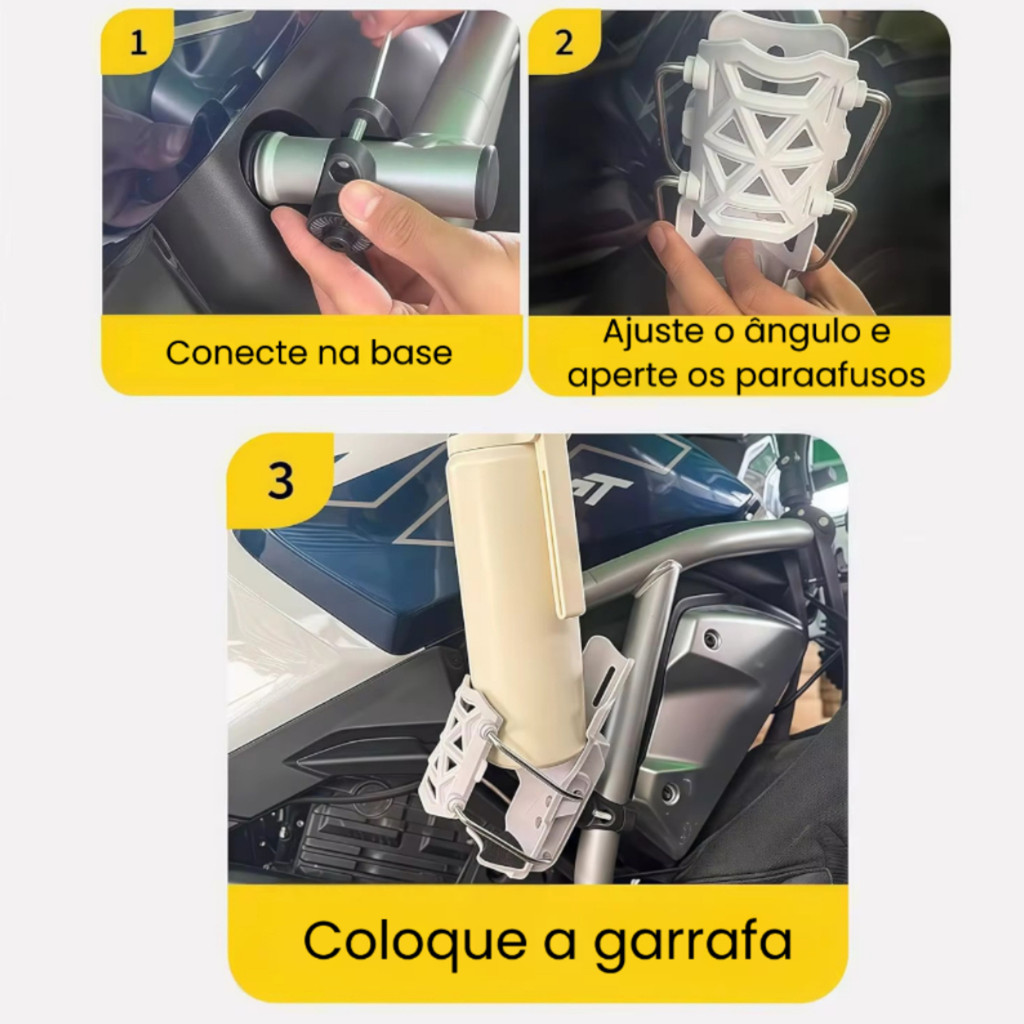 1

Conecte na base

2

Ajuste o ângulo e aperte os paraafusos

3

Coloque a garrafa