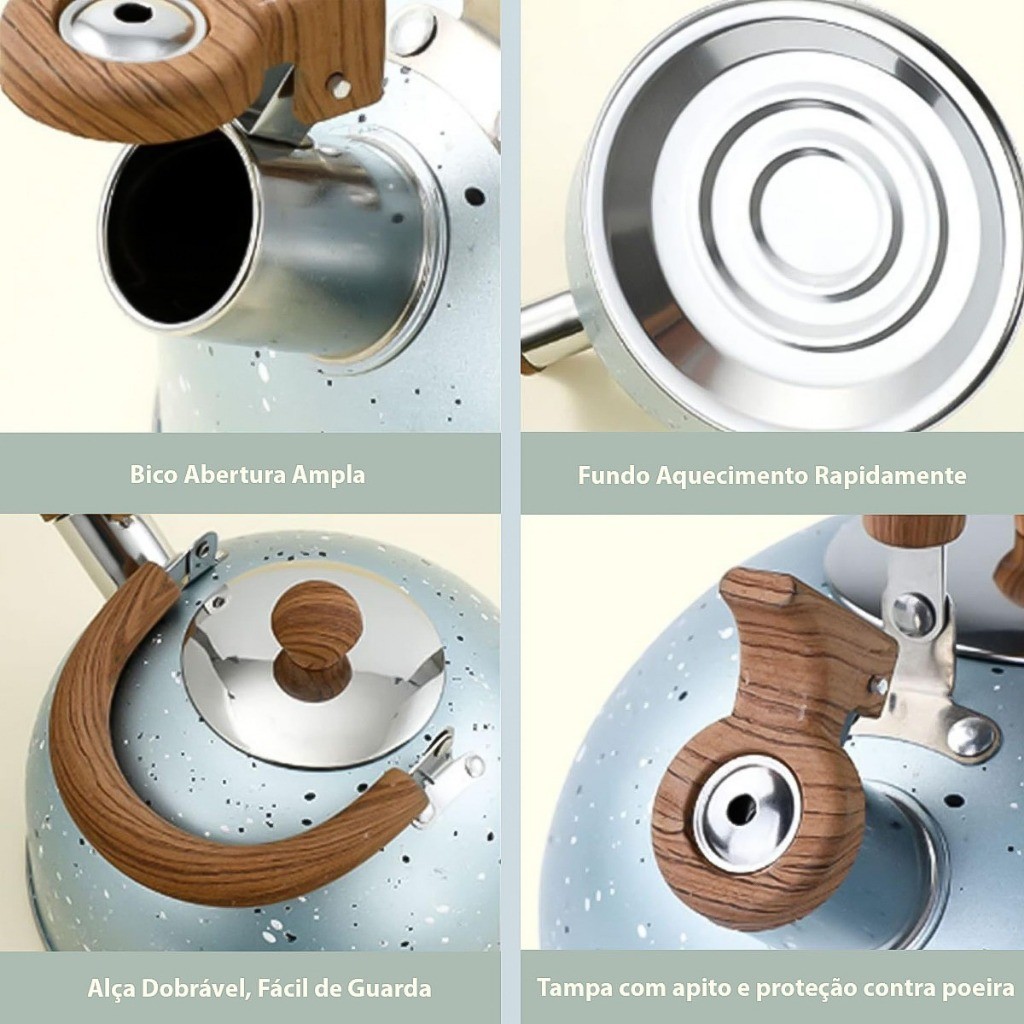 Bico Abertura Ampla

Fundo Aquecimento Rapidamente

Alça Dobrável, Fácil de Guarda

Tampa com apito e proteção contra poeira