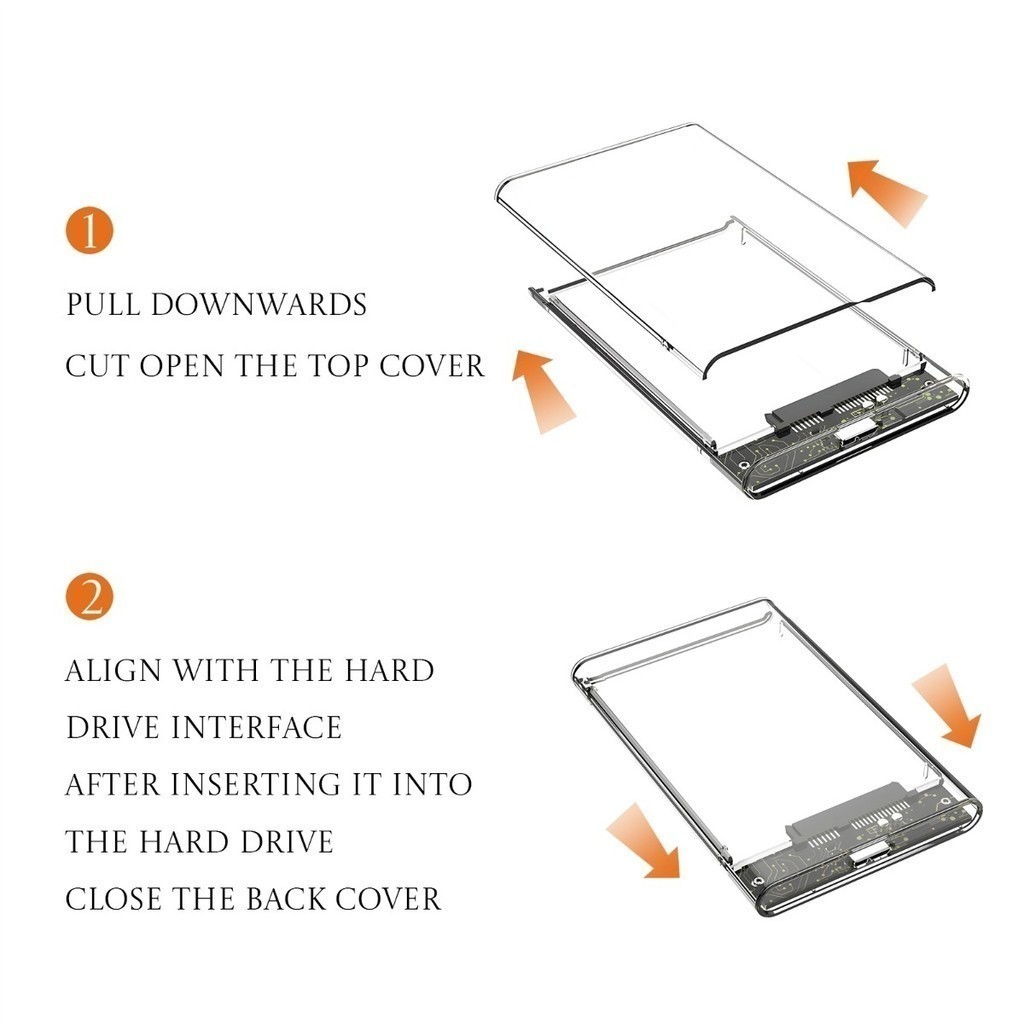 1

PULL DOWNWARDS

CUT OPEN THE TOP COVER

2

ALIGN WITH THE HARD DRIVE INTERFACE

AFTER INSERTING IT INTO THE HARD DRIVE

CLOSE THE BACK COVER