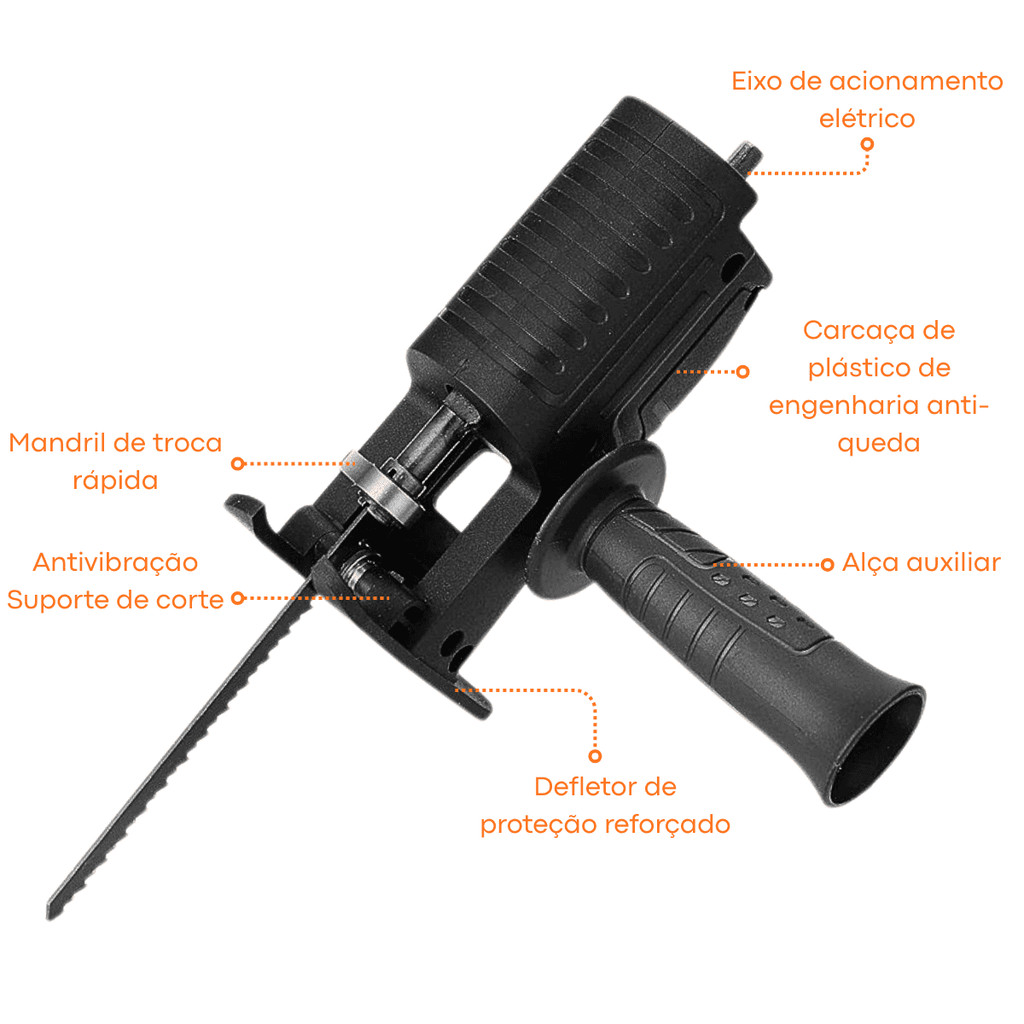 Eixo de acionamento elétrico

Carcaça de plástico de engenharia anti-queda

Mandril de troca rápida

Antivibração
Suporte de corte

Alça auxiliar

Defletor de proteção reforçado