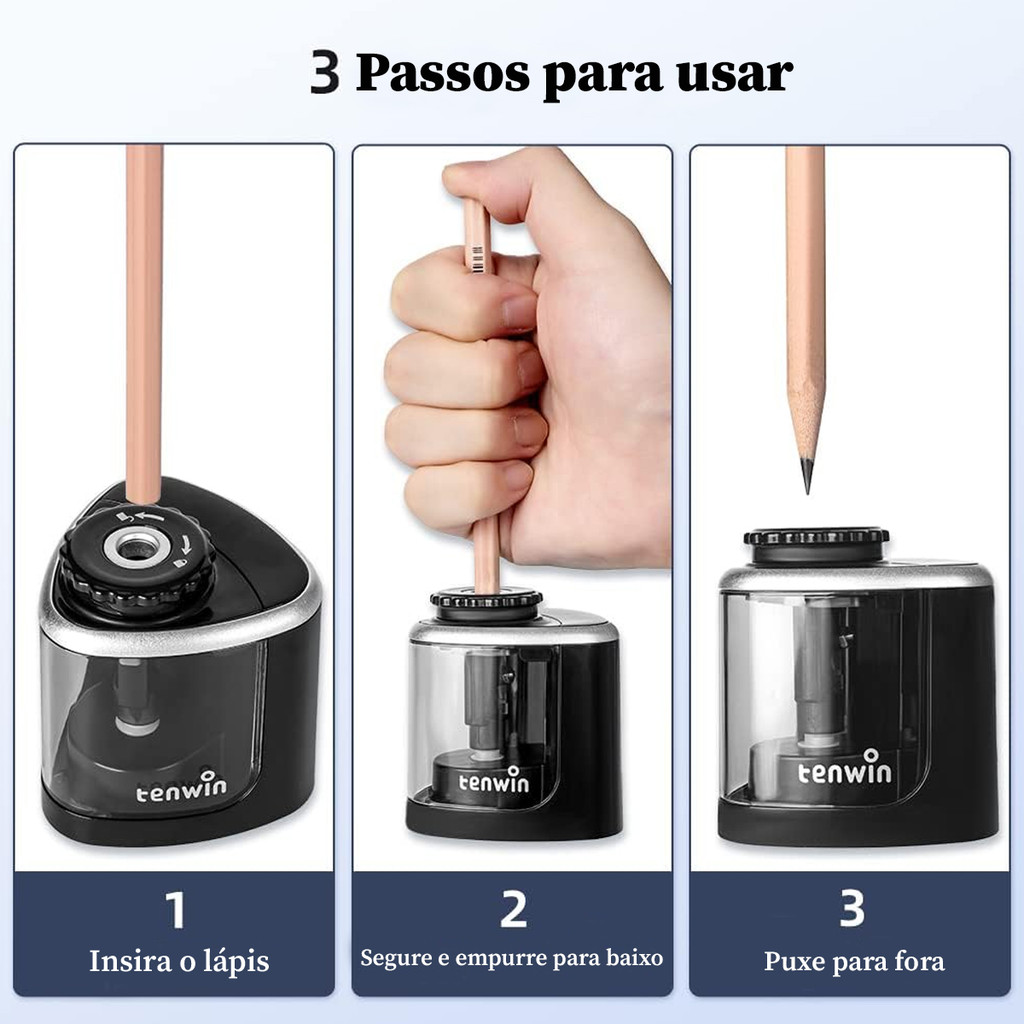 3 Passos para usar

tenwin

1
Insira o lápis

tenwin

2
Segure e empurre para baixo

tenwin

3
Puxe para fora