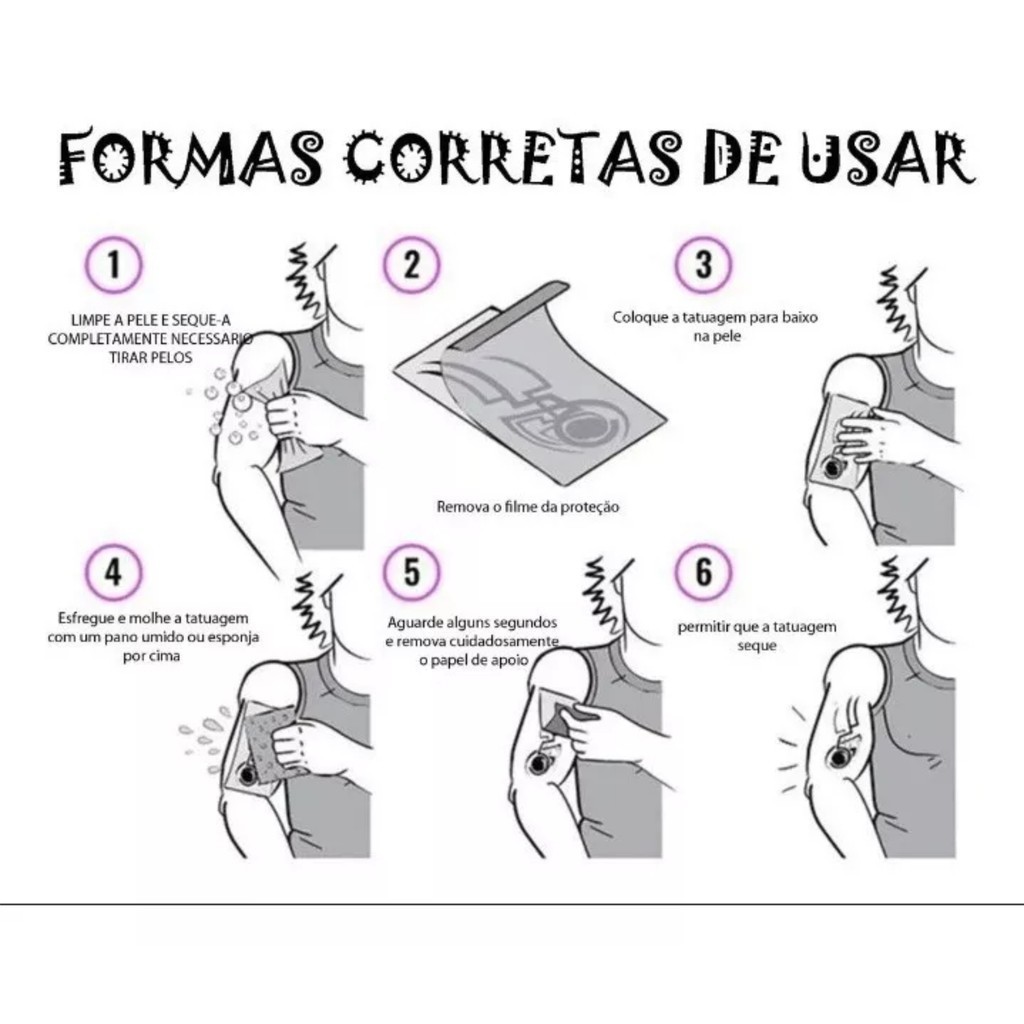 FORMAS CORRETAS DE USAR

1

LIMPE A PELE E SEQUE-A COMPLETAMENTE NECESSARIO TIRAR PELOS

2

Remova o filme da proteção

3

Coloque a tatuagem para baixo na pele

4

Esfregue e molhe a tatuagem com um pano umido ou esponja por cima

5

Aguarde alguns segundos e remova cuidadosamente o papel de apoio

6

permitir que a tatuagem seque