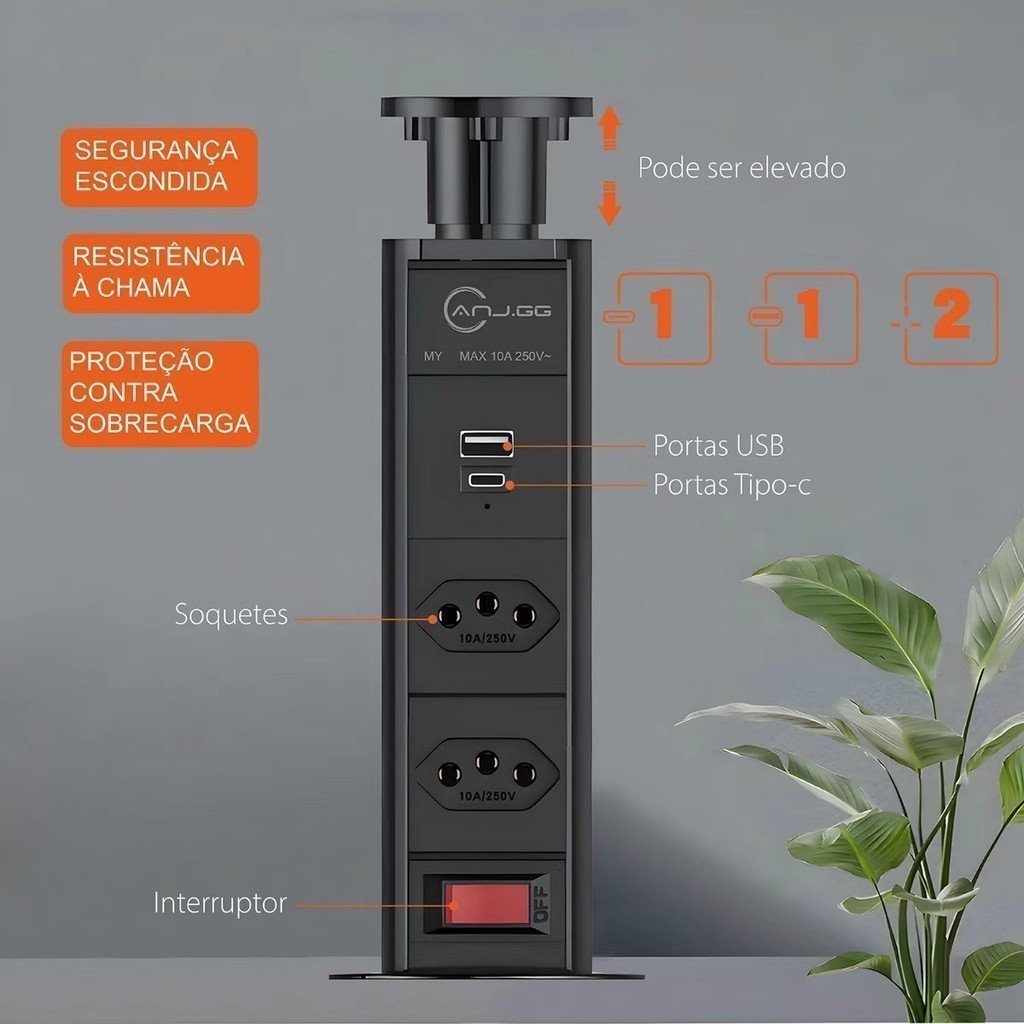 SEGURANÇA ESCONDIDA

RESISTÊNCIA À CHAMA

PROTEÇÃO CONTRA SOBRECARGA

Pode ser elevado

1

1

2

ANJ.GG

MY MAX 10A 250V~

Portas USB

Portas Tipo-c

Soquetes

10A/250V

10A/250V

Interruptor

OFF