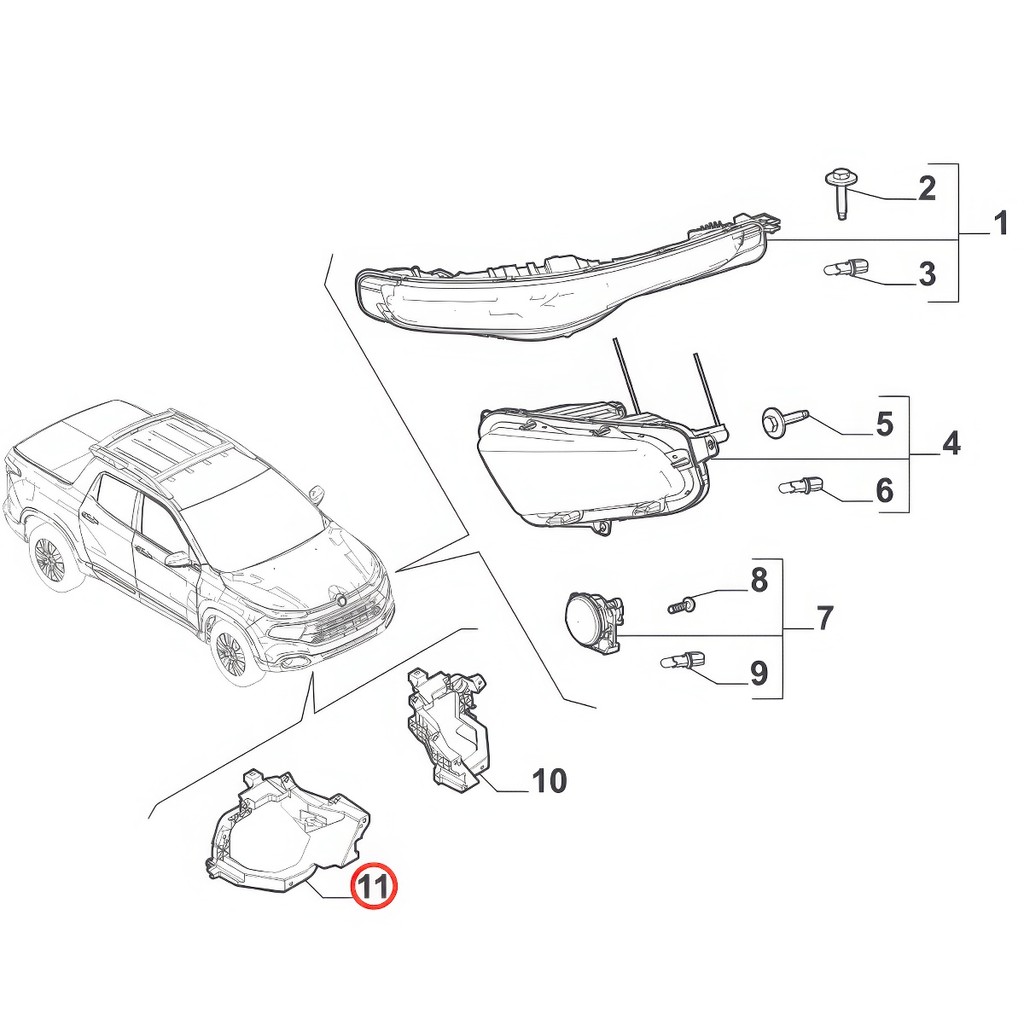 2
1
3
5
4
6
8
7
9
10
11