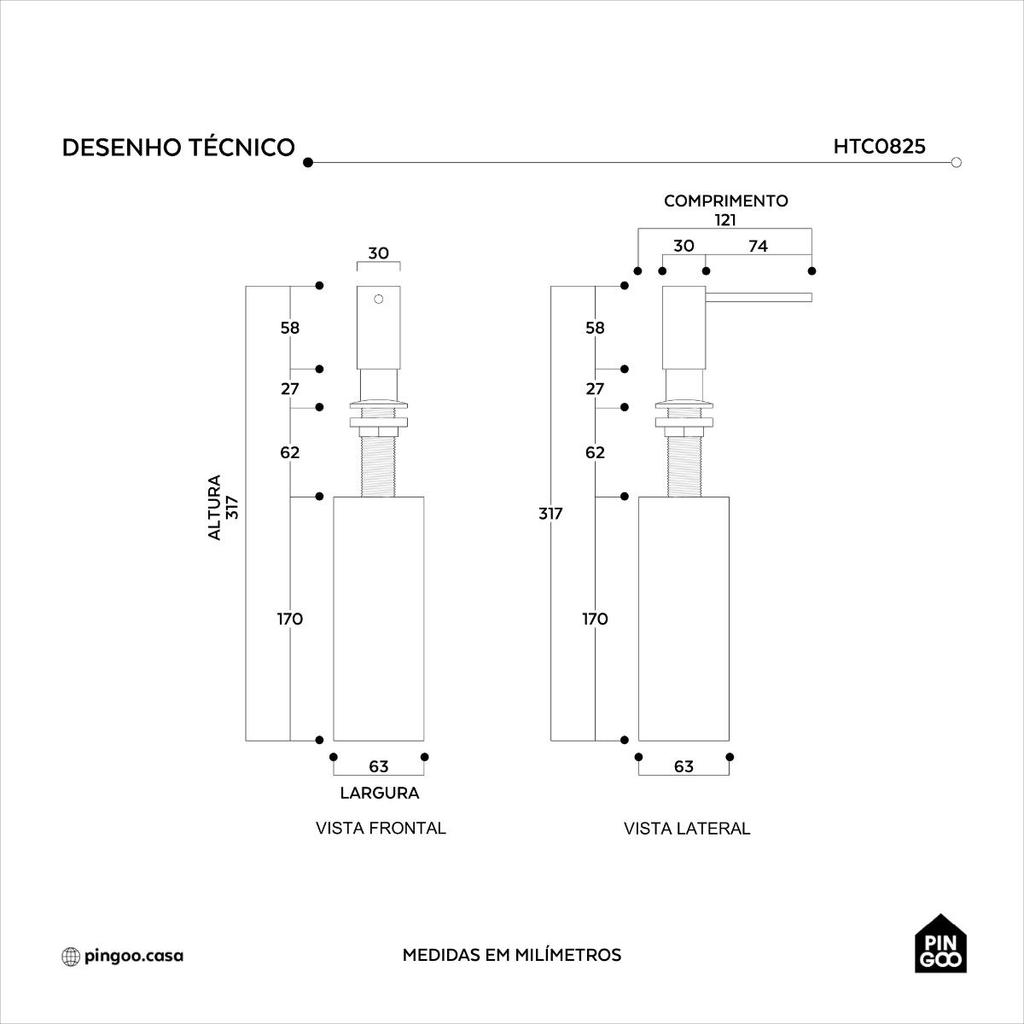 DESENHO TÉCNICO

HTC0825

30

58

27

62

ALTURA
317

170

63

LARGURA

VISTA FRONTAL

COMPRIMENTO
121

30

74

58

27

62

317

170

63

VISTA LATERAL

pingoo.casa

MEDIDAS EM MILÍMETROS

PIN
GOO