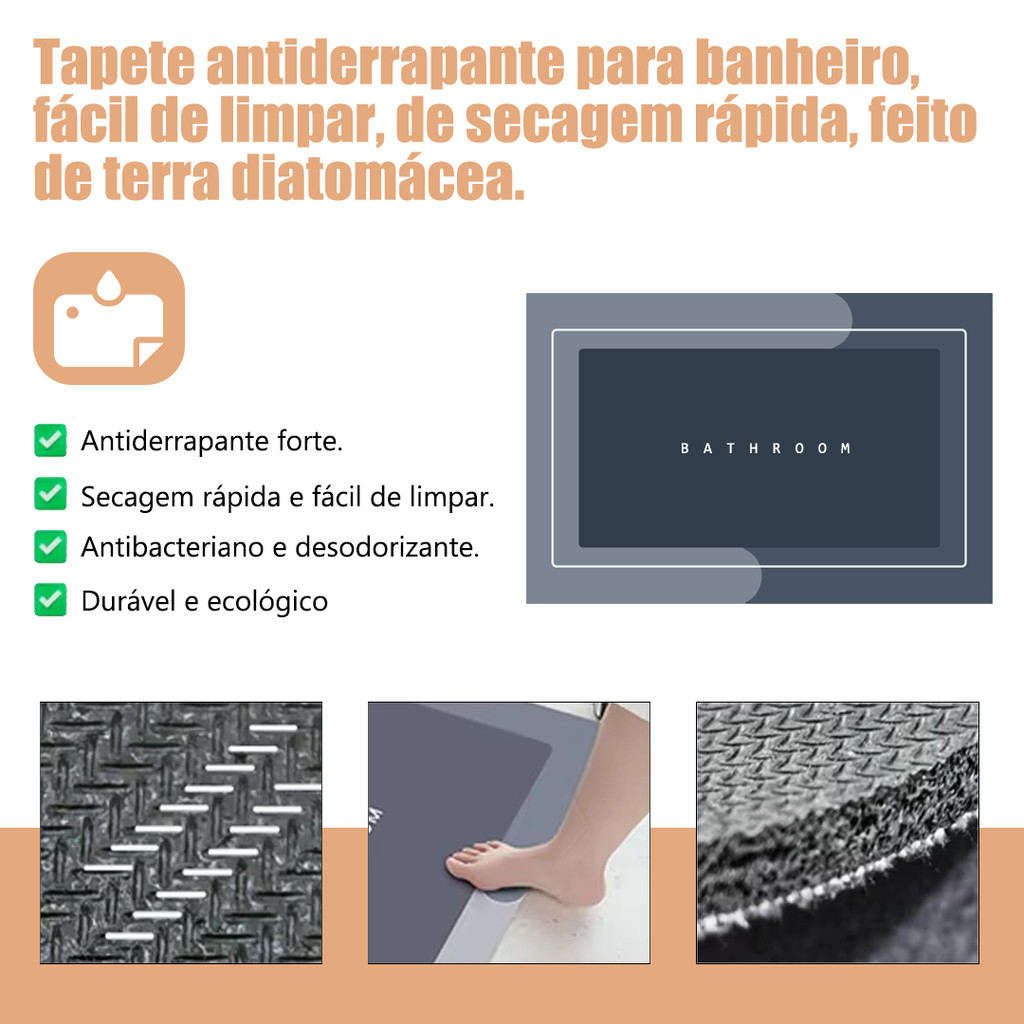 Tapete antiderrapante para banheiro, fácil de limpar, de secagem rápida, feito de terra diatomácea.

Antiderrapante forte.

Secagem rápida e fácil de limpar.

Antibacteriano e desodorizante.

Durável e ecológico

BATHROOM