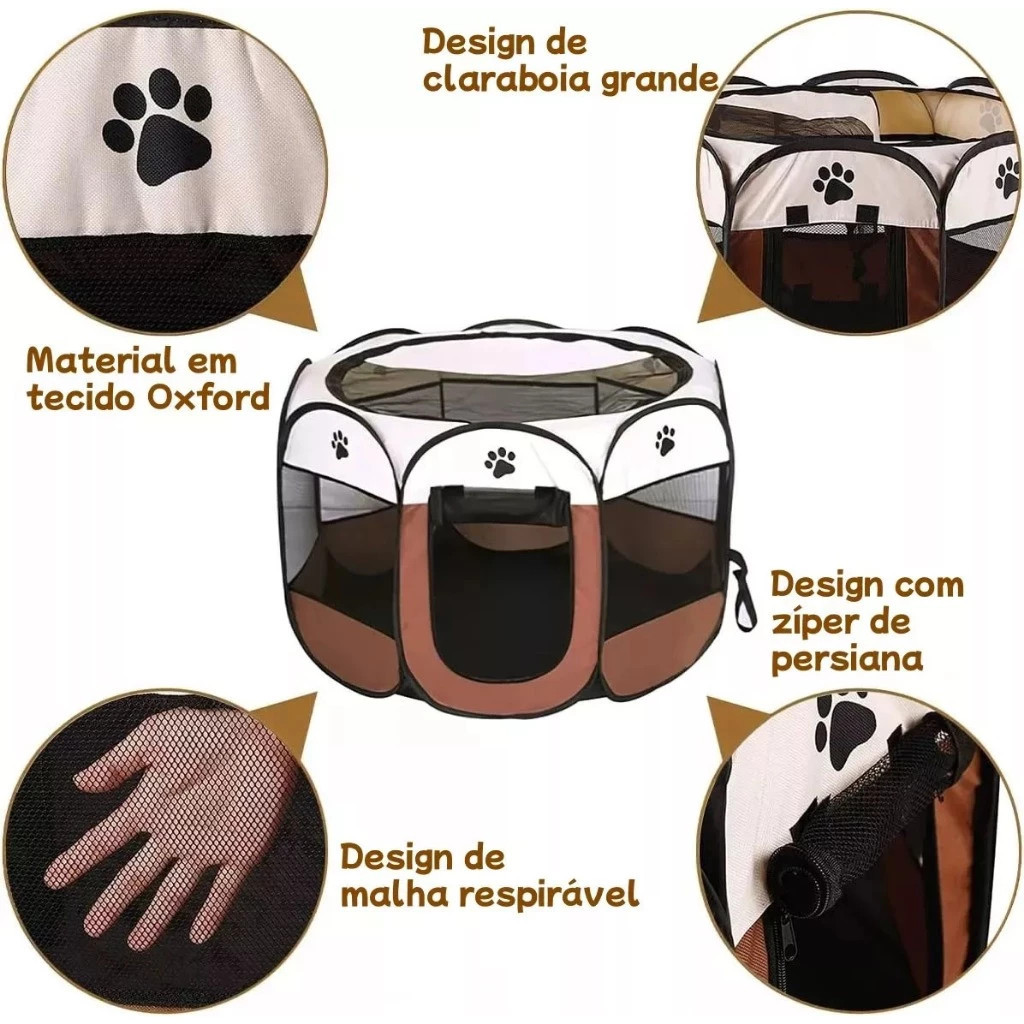 Design de claraboia grande

Material em tecido Oxford

Design com zíper de persiana

Design de malha respirável