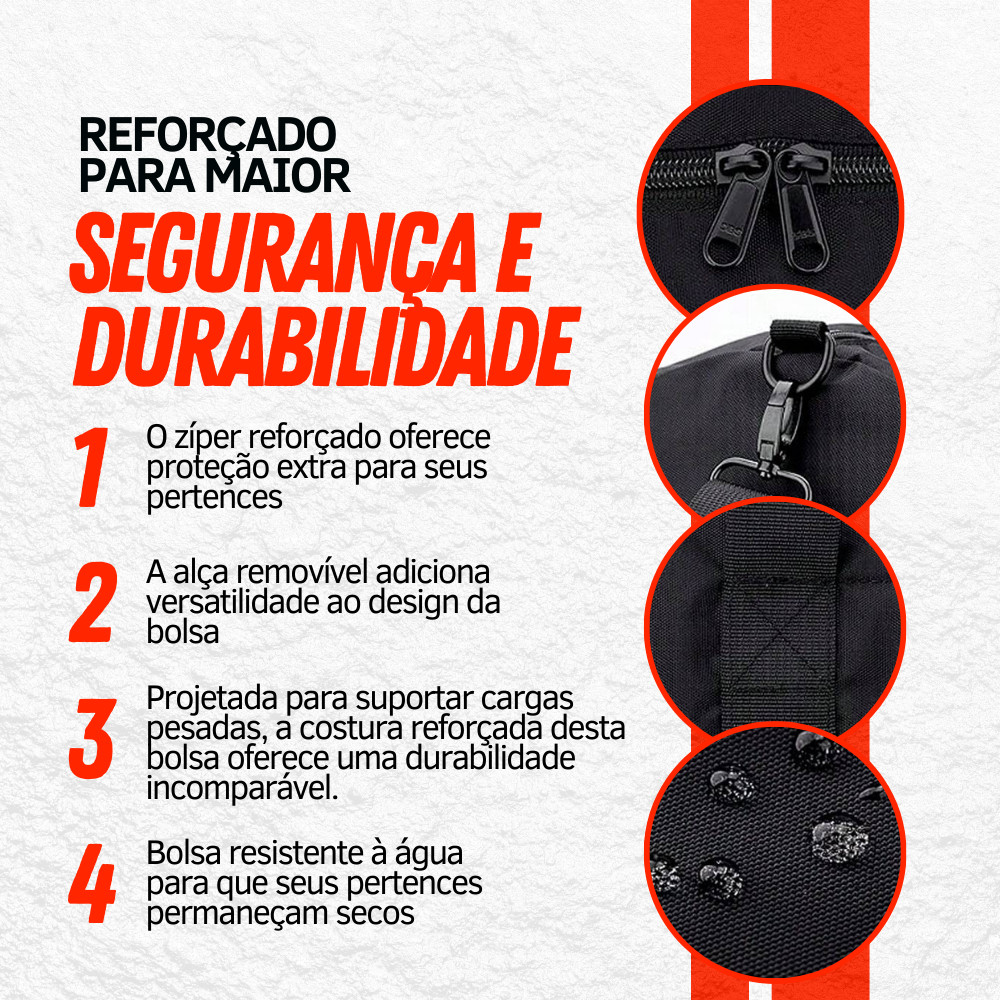 REFORÇADO PARA MAIOR

SEGURANÇA E DURABILIDADE

1 O zíper reforçado oferece proteção extra para seus pertences

2 A alça removível adiciona versatilidade ao design da bolsa

3 Projetada para suportar cargas pesadas, a costura reforçada desta bolsa oferece uma durabilidade incomparável.

4 Bolsa resistente à água para que seus pertences permaneçam secos