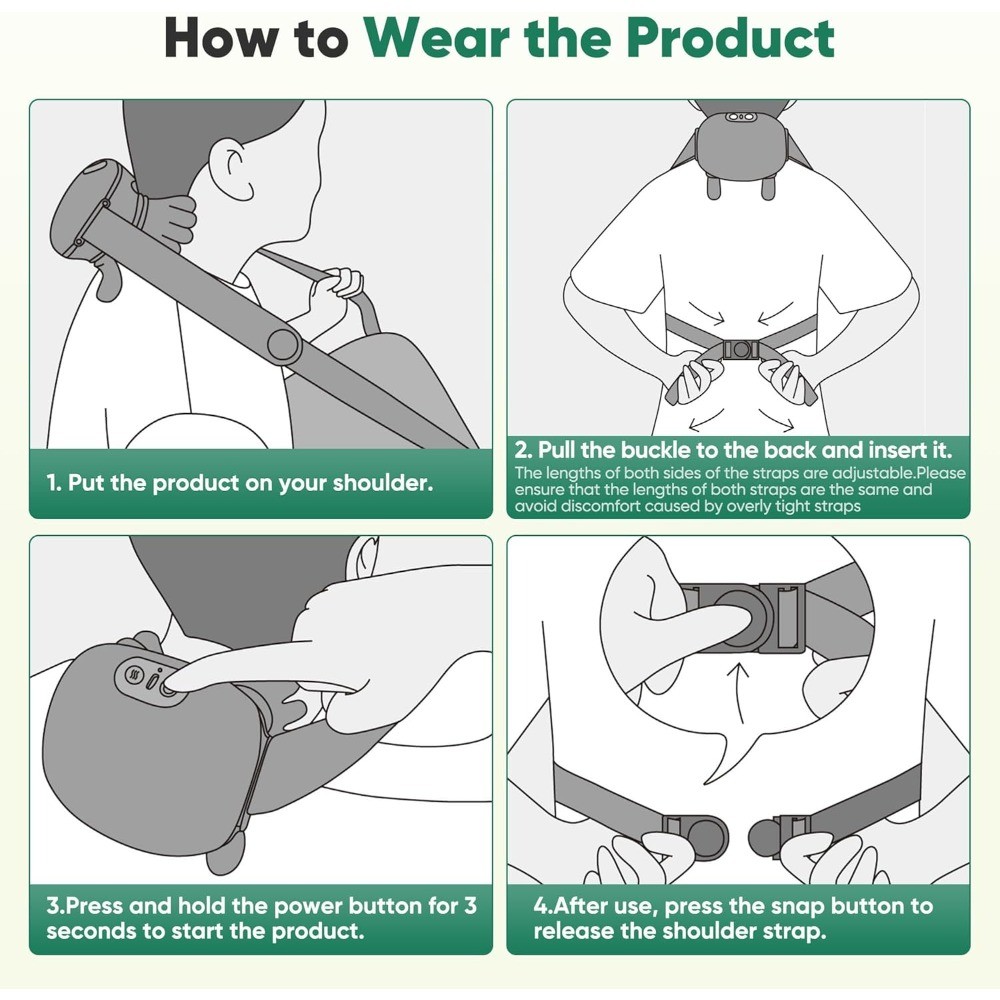 How to Wear the Product

1. Put the product on your shoulder.

2. Pull the buckle to the back and insert it.
The lengths of both sides of the straps are adjustable.Please ensure that the lengths of both straps are the same and avoid discomfort caused by overly tight straps

3.Press and hold the power button for 3 seconds to start the product.

4.After use, press the snap button to release the shoulder strap.