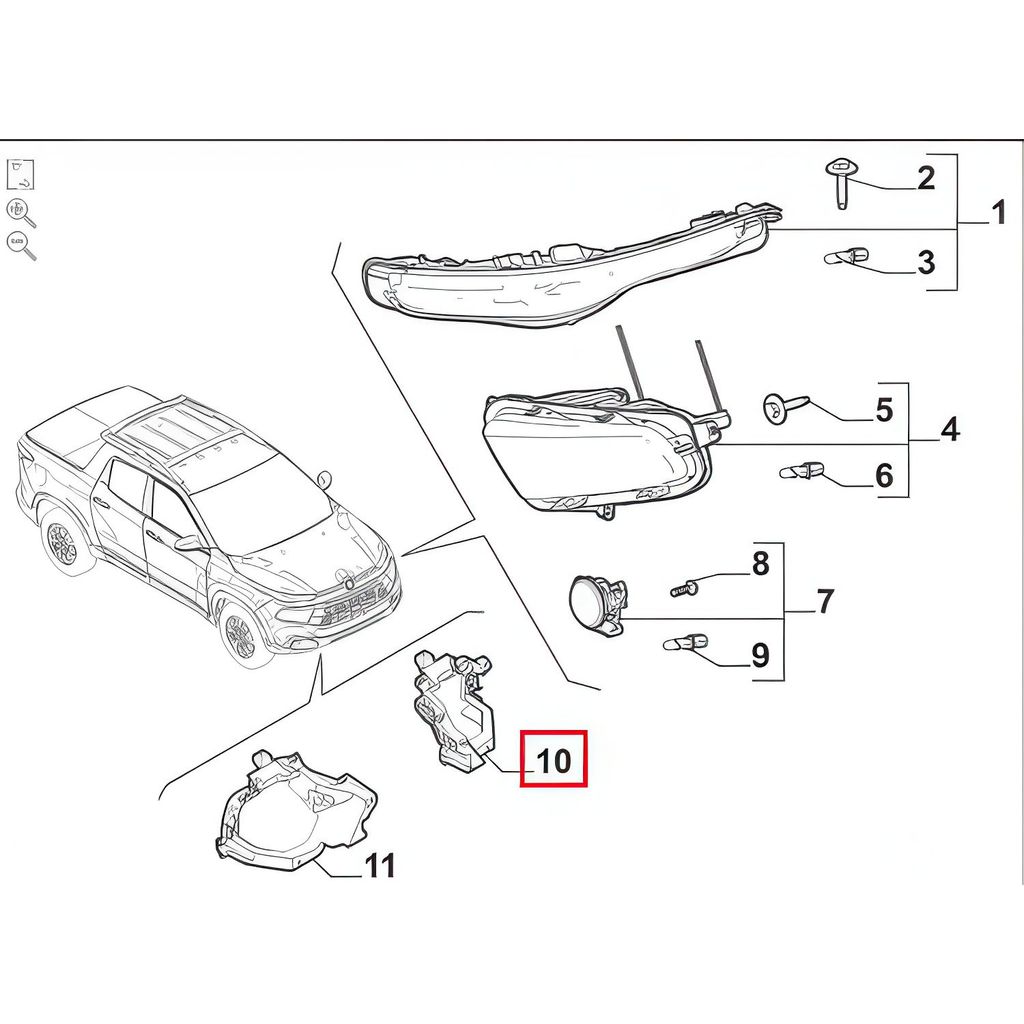 2
1
3
5
4
6
8
7
9
10
11