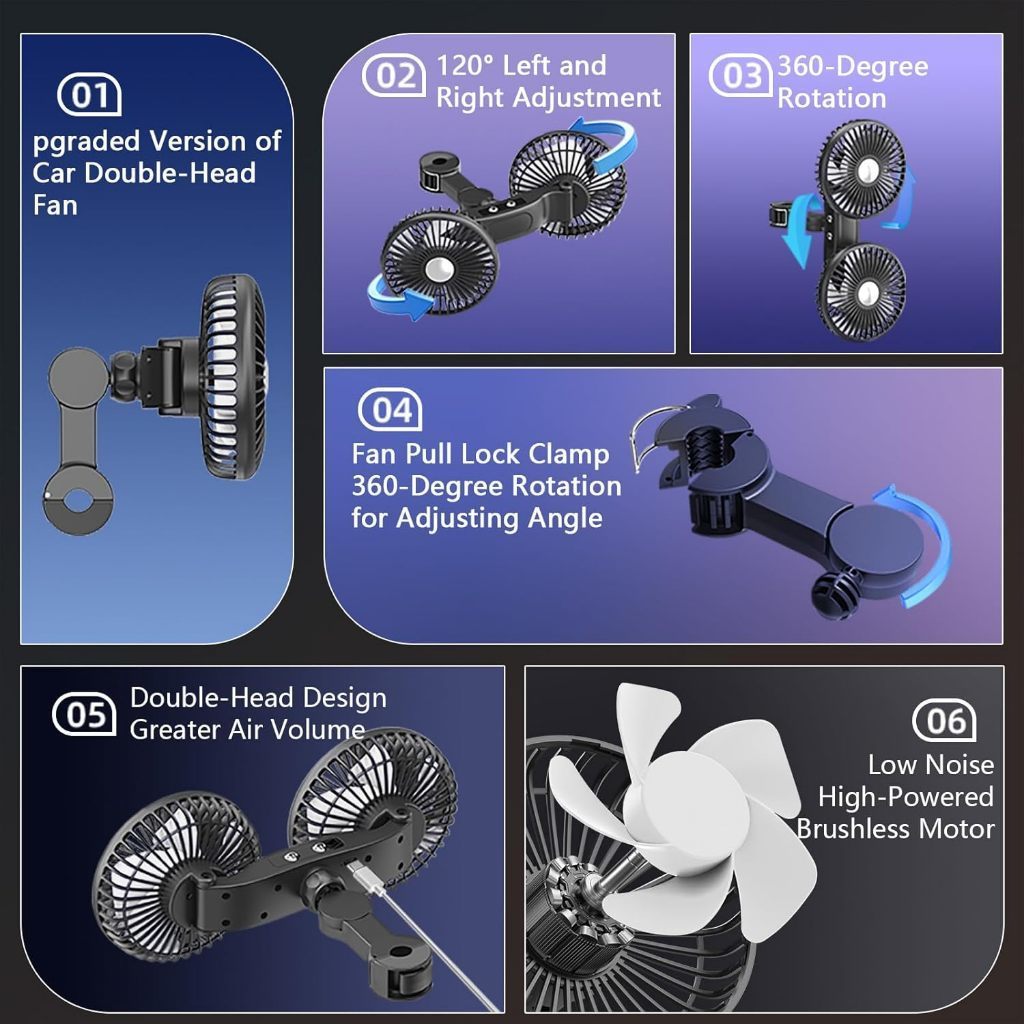 01
pgraded Version of Car Double-Head Fan

02 120° Left and Right Adjustment

03 360-Degree Rotation

04
Fan Pull Lock Clamp
360-Degree Rotation
for Adjusting Angle

05 Double-Head Design
Greater Air Volume

06
Low Noise
High-Powered
Brushless Motor