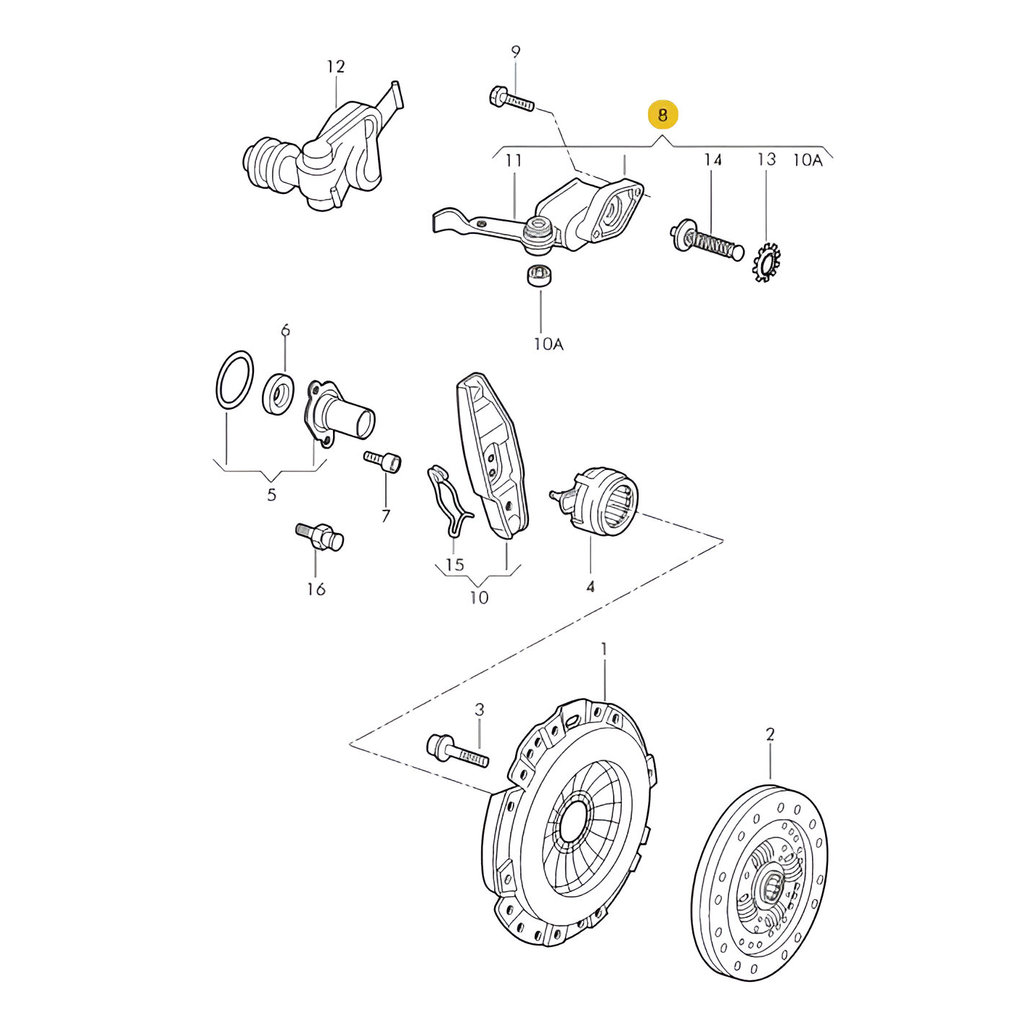 12
9
8
11
14
13
10A
10A
6
5
7
16
15
10
4
1
3
2