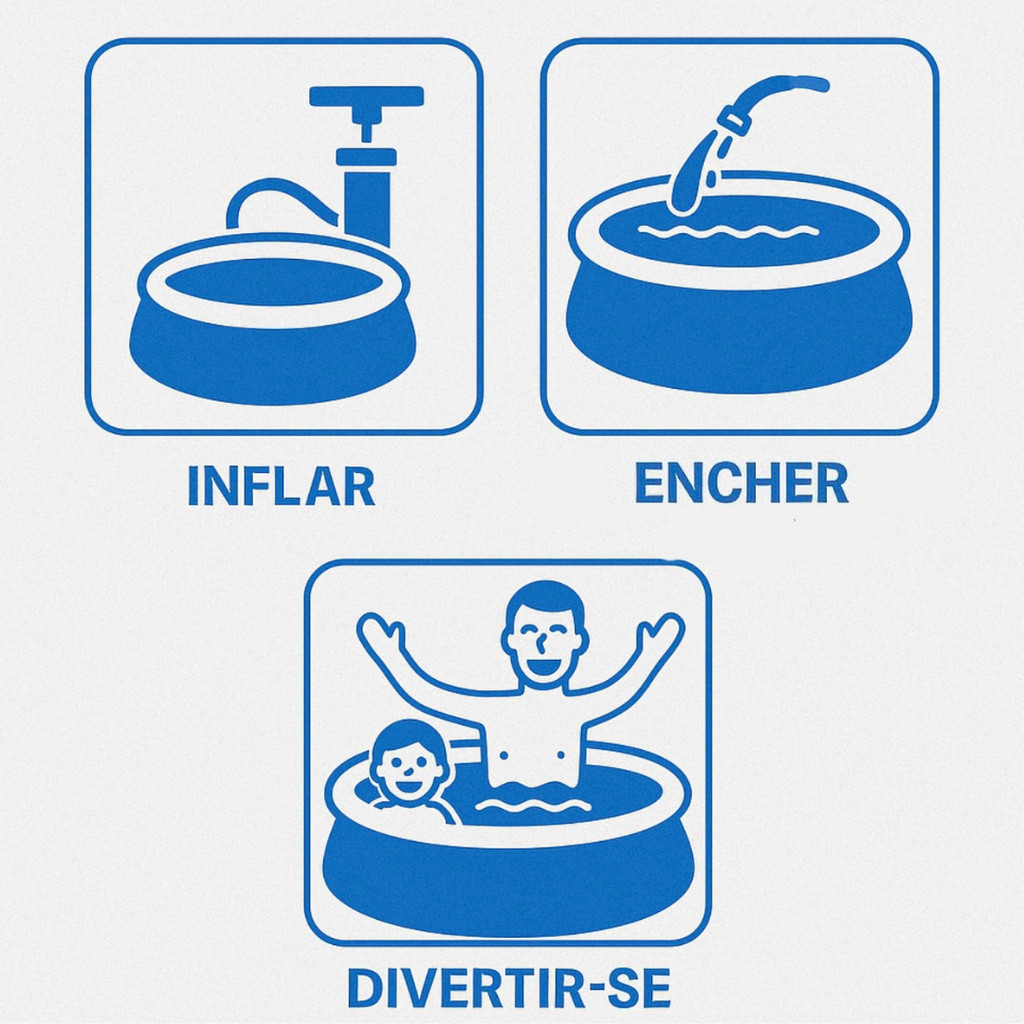 INFLAR

ENCHER

DIVERTIR-SE